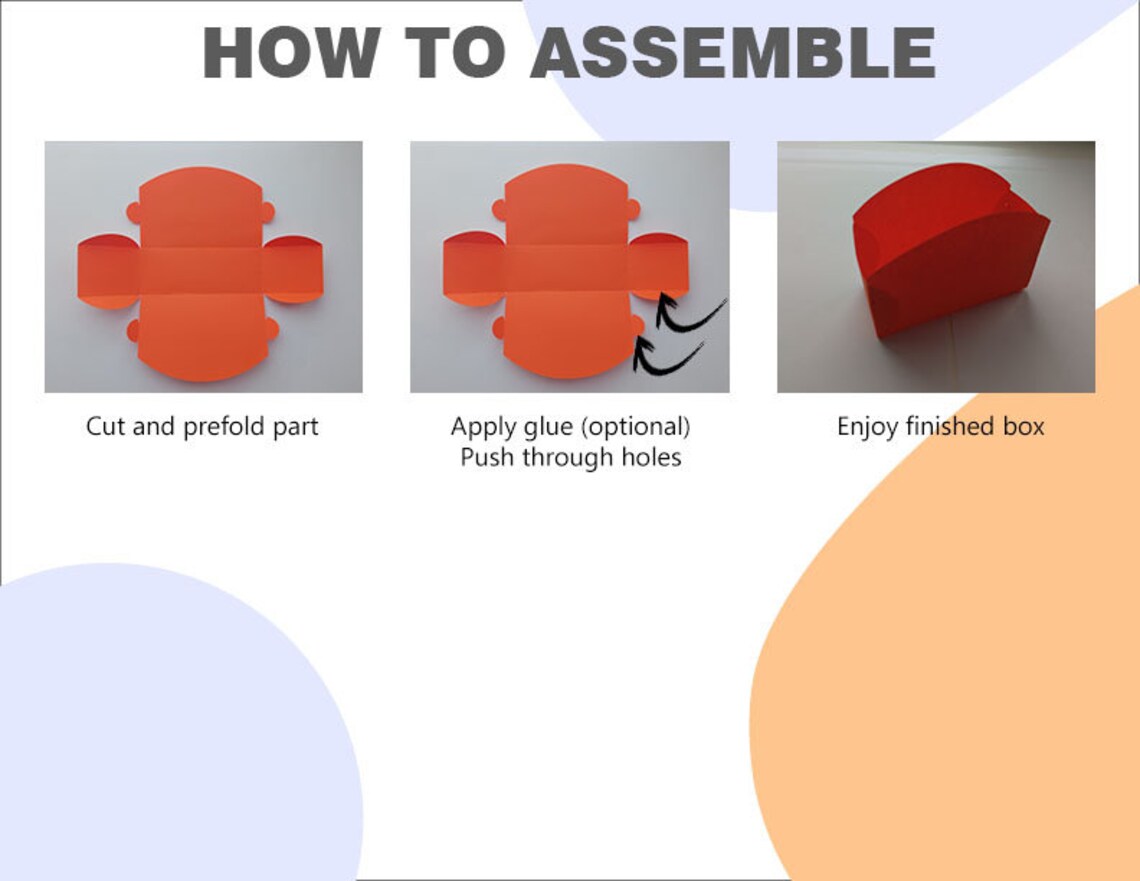 HOW TO ASSEMBLE

Cut and prefold part

Apply glue (optional)
Push through holes

Enjoy finished box