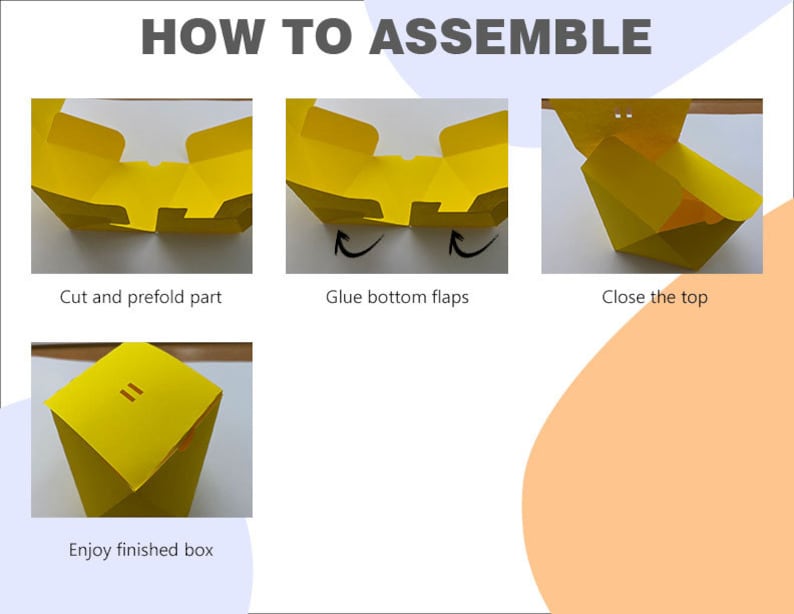 HOW TO ASSEMBLE

Cut and prefold part

Glue bottom flaps

Close the top

Enjoy finished box