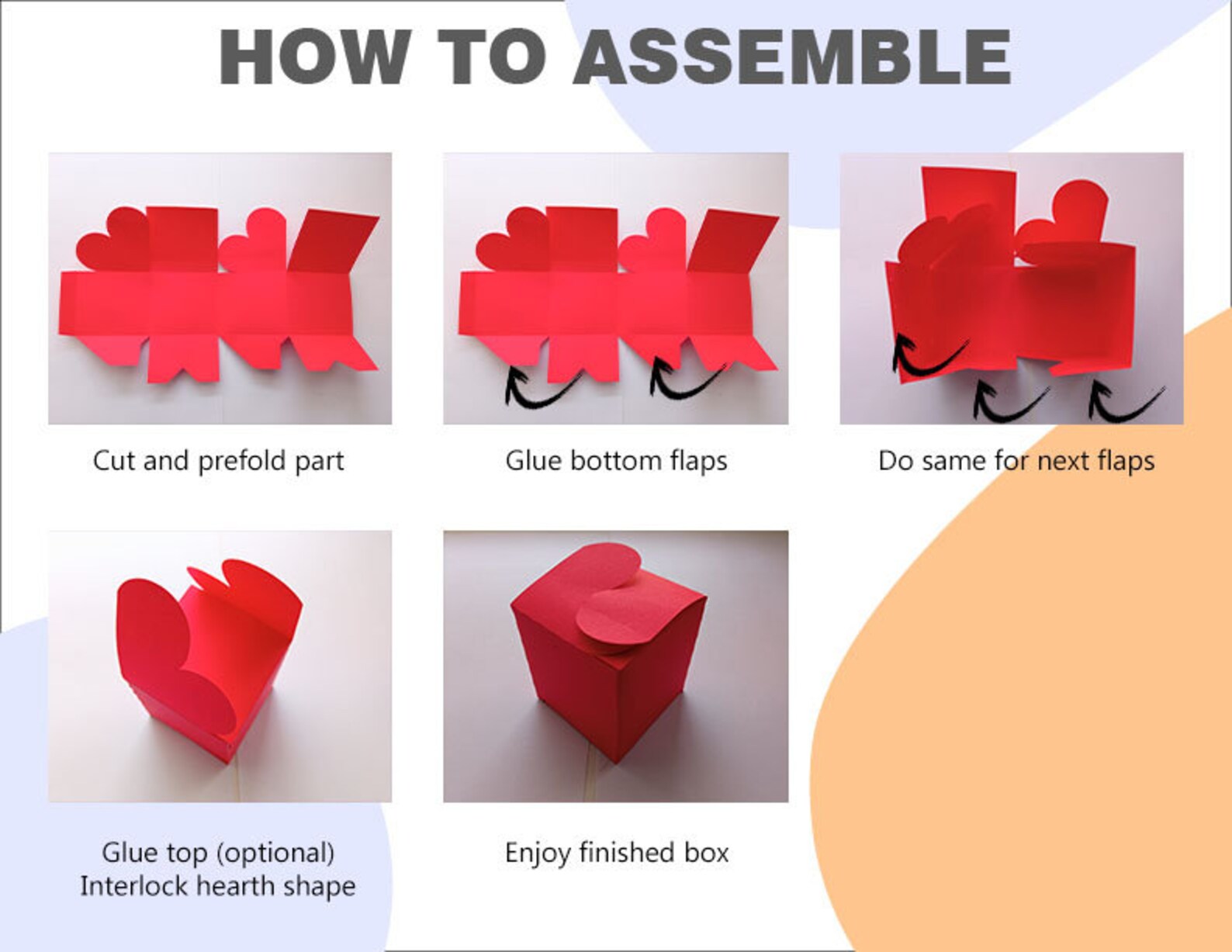 HOW TO ASSEMBLE

Cut and prefold part

Glue bottom flaps

Do same for next flaps

Glue top (optional)
Interlock hearth shape

Enjoy finished box