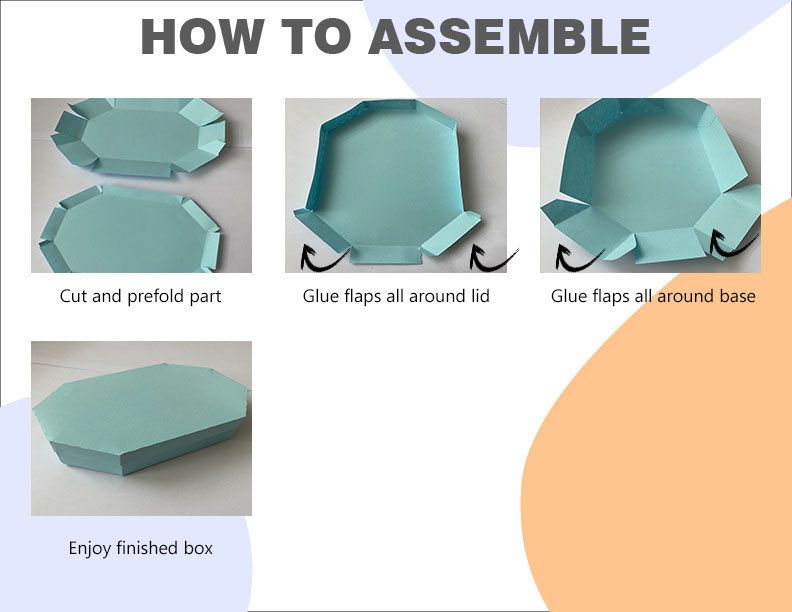 HOW TO ASSEMBLE

Cut and prefold part

Glue flaps all around lid

Glue flaps all around base

Enjoy finished box