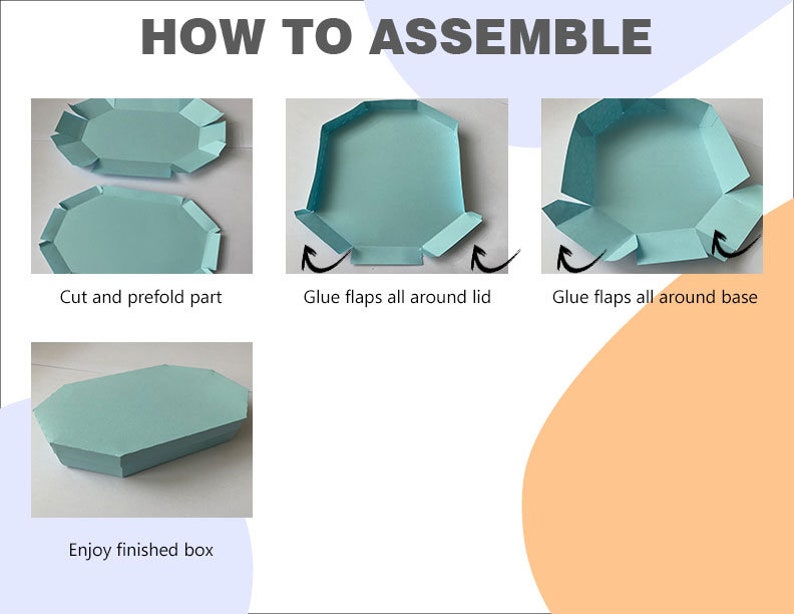 HOW TO ASSEMBLE

Cut and prefold part

Glue flaps all around lid

Glue flaps all around base

Enjoy finished box