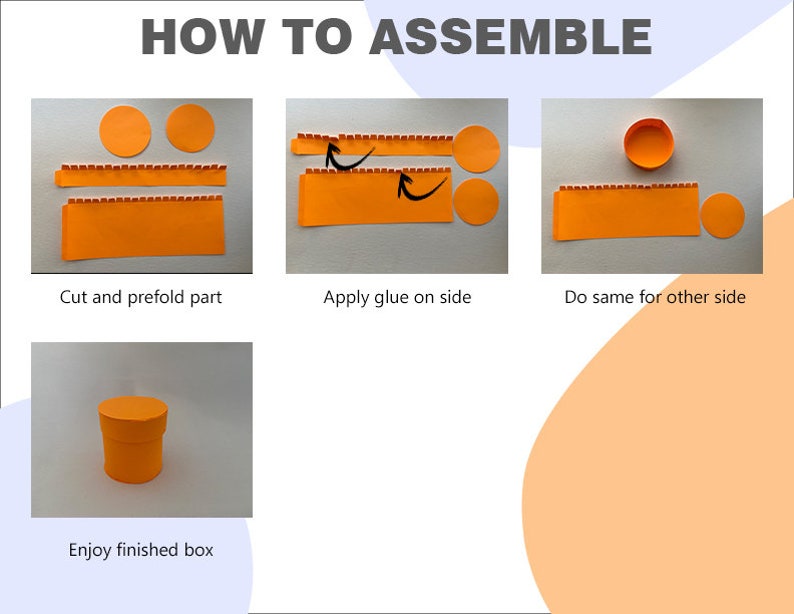 HOW TO ASSEMBLE

Cut and prefold part

Apply glue on side

Do same for other side

Enjoy finished box