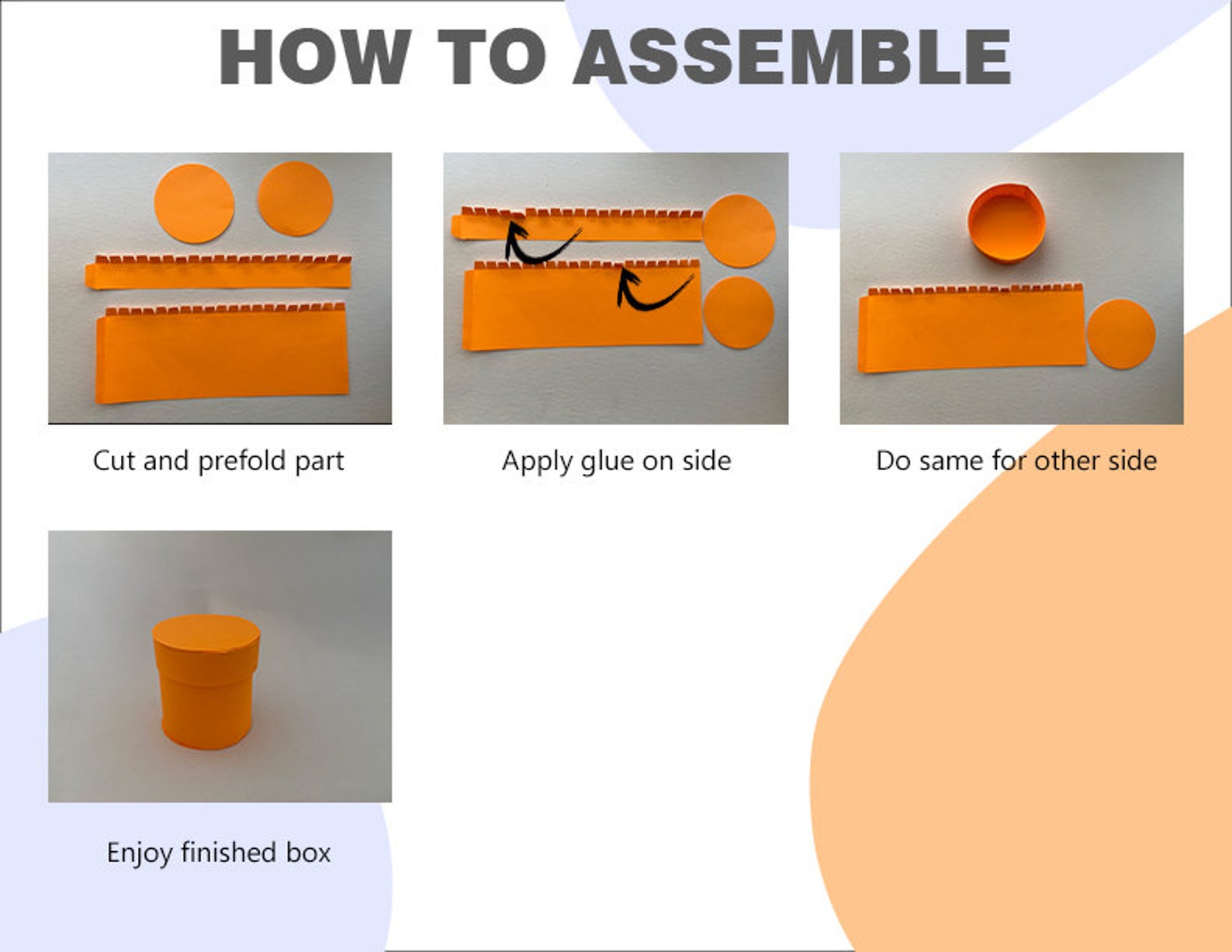 HOW TO ASSEMBLE

Cut and prefold part

Apply glue on side

Do same for other side

Enjoy finished box