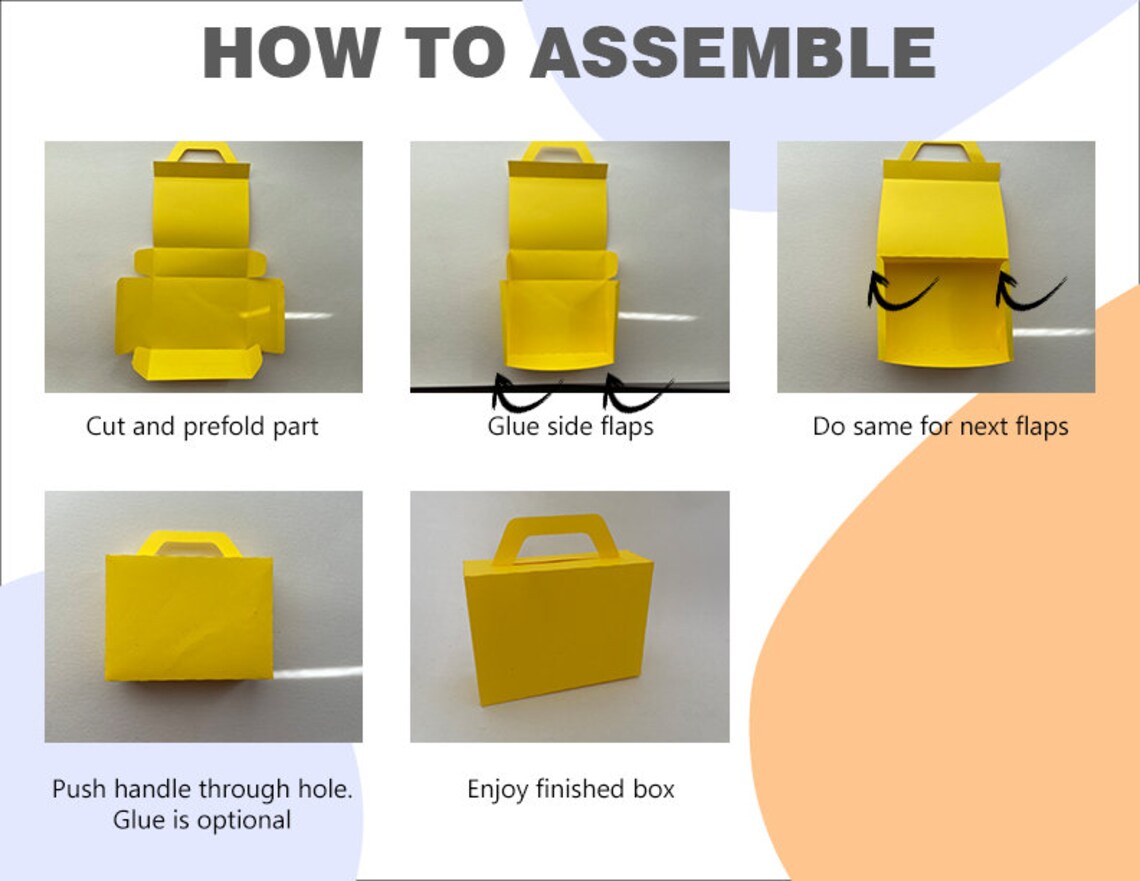 HOW TO ASSEMBLE

Cut and prefold part

Glue side flaps

Do same for next flaps

Push handle through hole. Glue is optional

Enjoy finished box