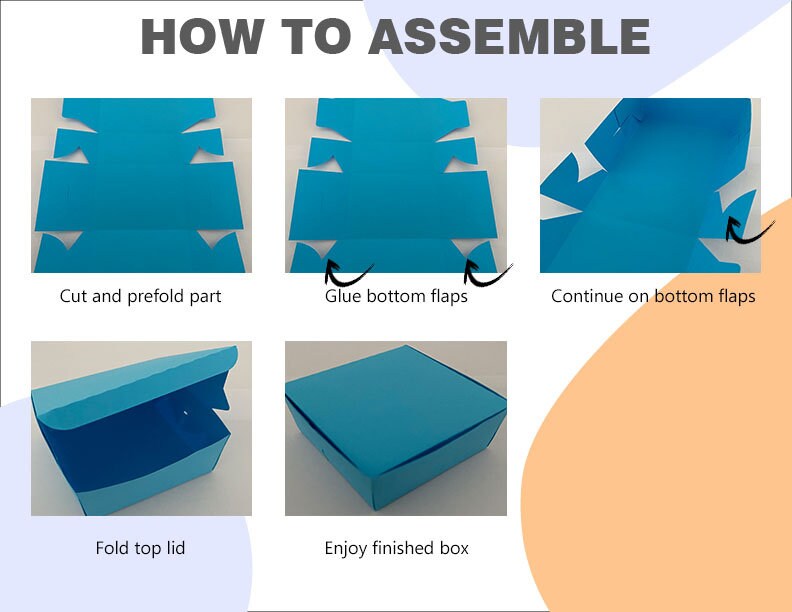 HOW TO ASSEMBLE

Cut and prefold part

Glue bottom flaps

Continue on bottom flaps

Fold top lid

Enjoy finished box