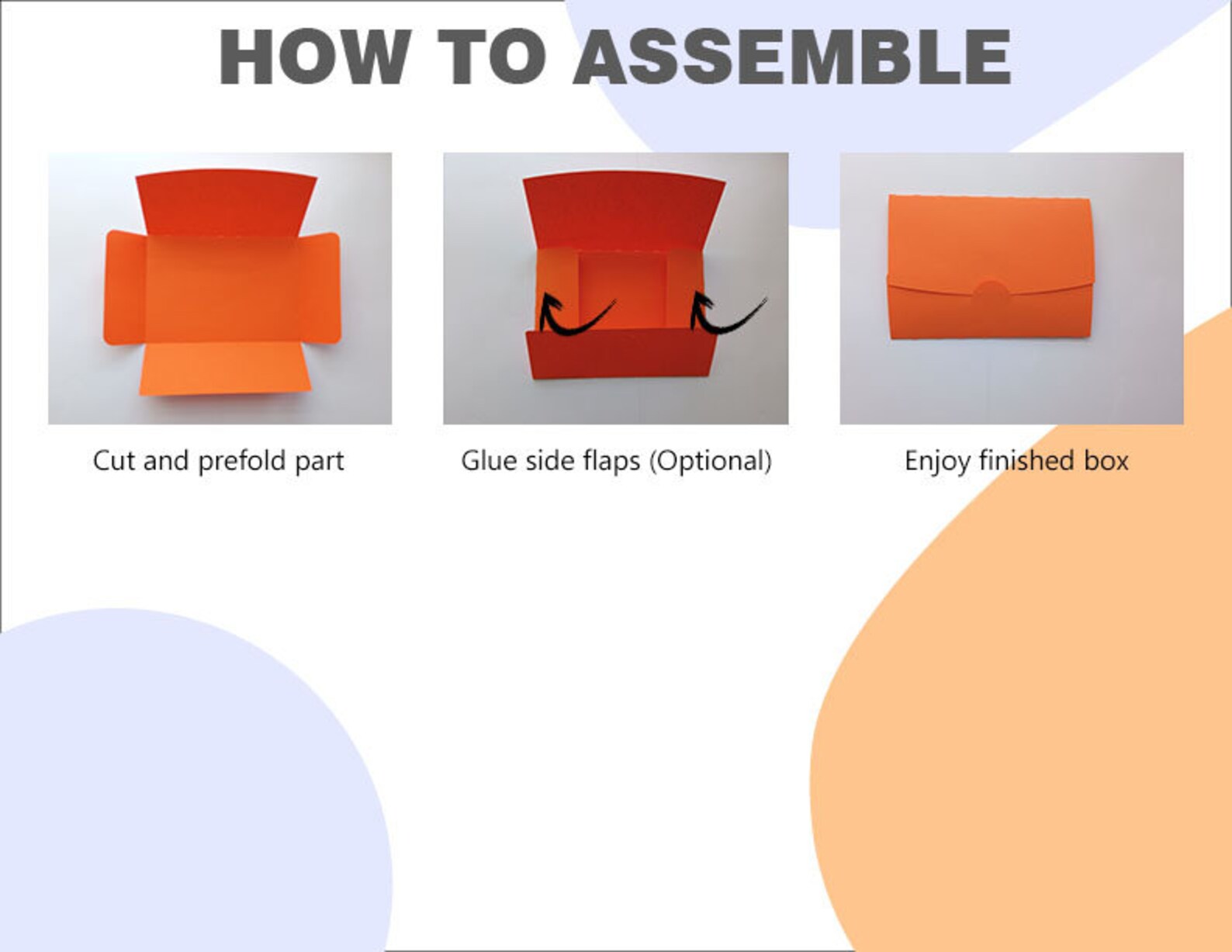 HOW TO ASSEMBLE

Cut and prefold part

Glue side flaps (Optional)

Enjoy finished box