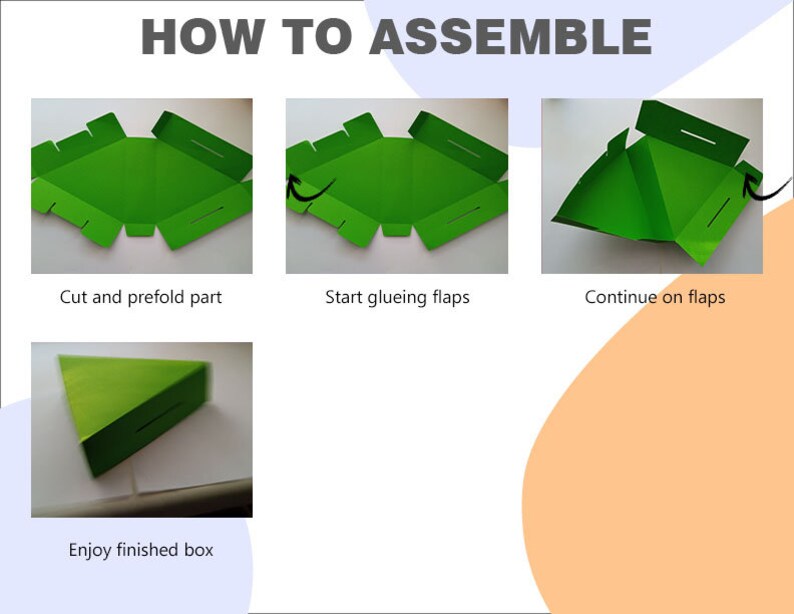 HOW TO ASSEMBLE

Cut and prefold part

Start glueing flaps

Continue on flaps

Enjoy finished box