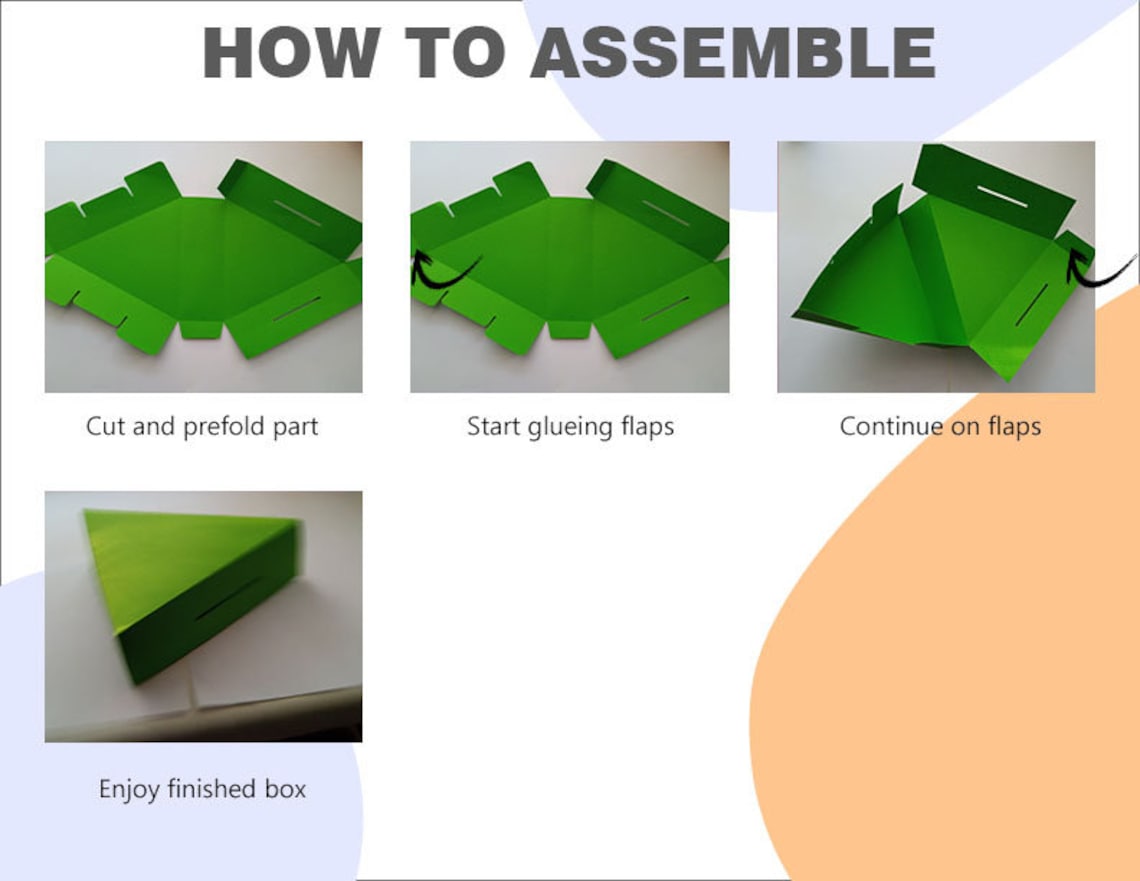 HOW TO ASSEMBLE

Cut and prefold part

Start glueing flaps

Continue on flaps

Enjoy finished box