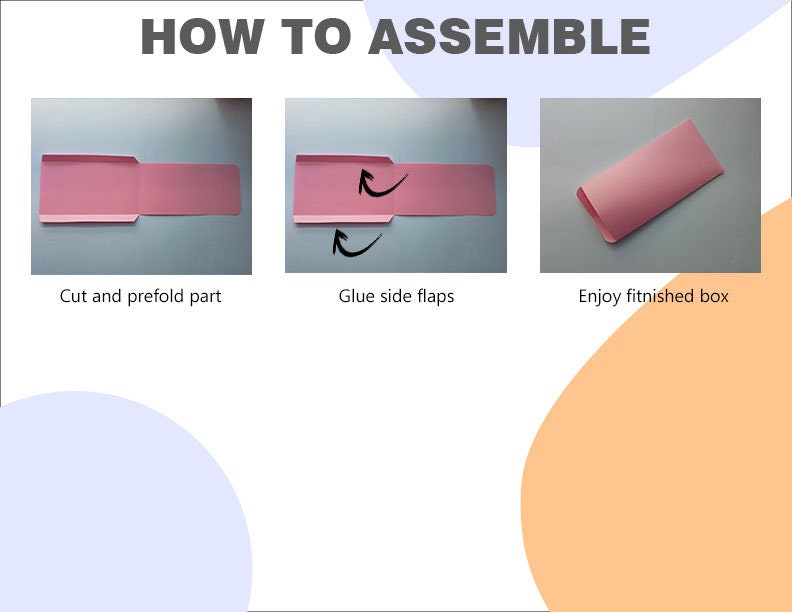 HOW TO ASSEMBLE

Cut and prefold part

Glue side flaps

Enjoy fitnished box