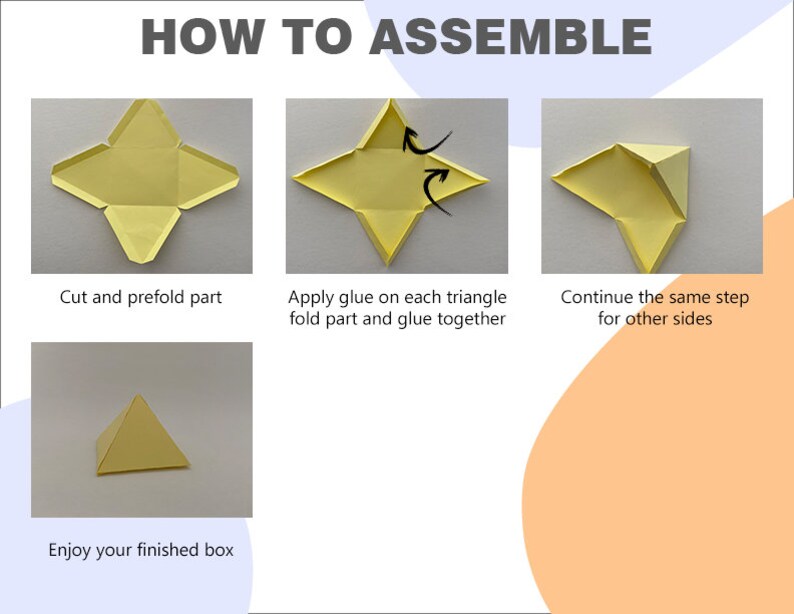 HOW TO ASSEMBLE

Cut and prefold part

Apply glue on each triangle fold part and glue together

Continue the same step for other sides

Enjoy your finished box