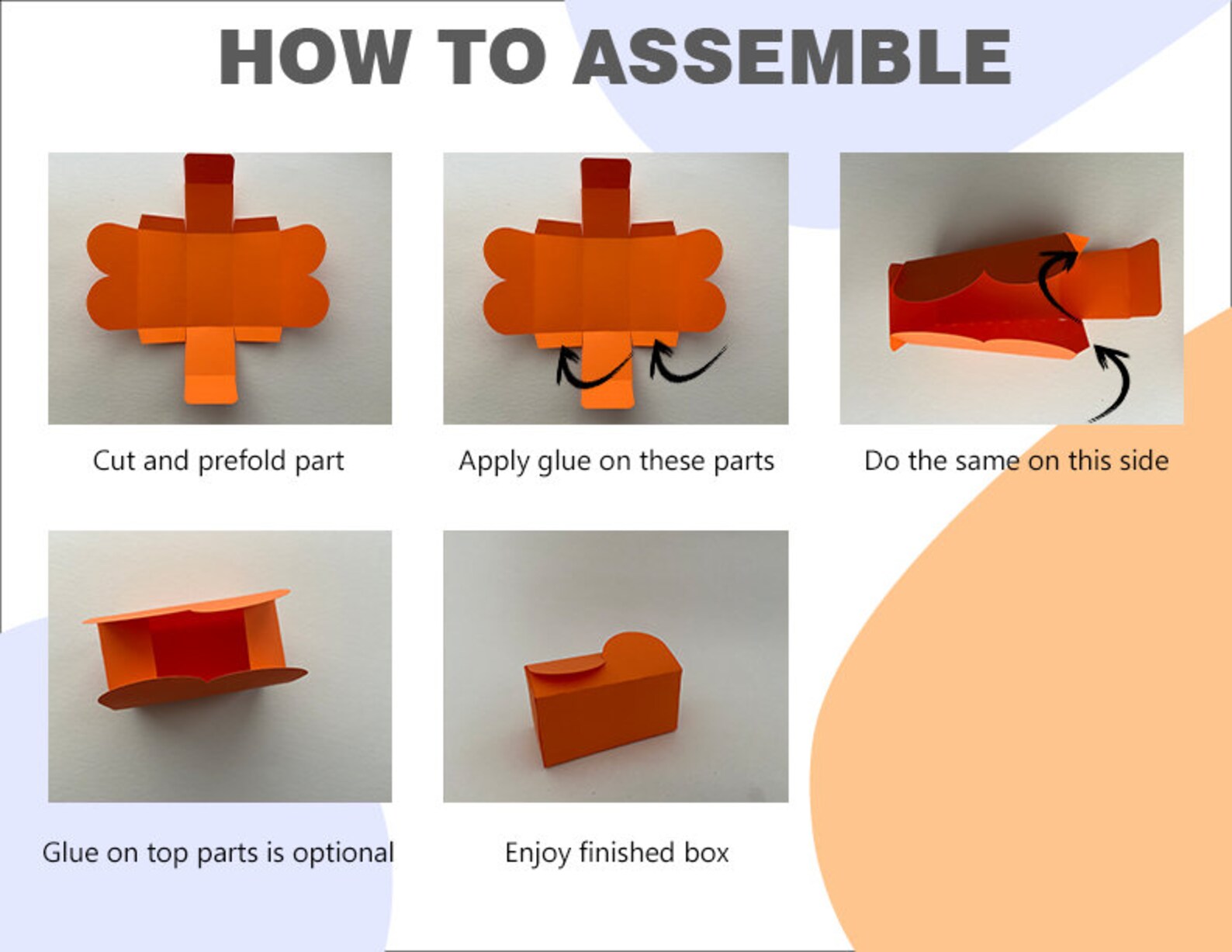 HOW TO ASSEMBLE

Cut and prefold part

Apply glue on these parts

Do the same on this side

Glue on top parts is optional

Enjoy finished box