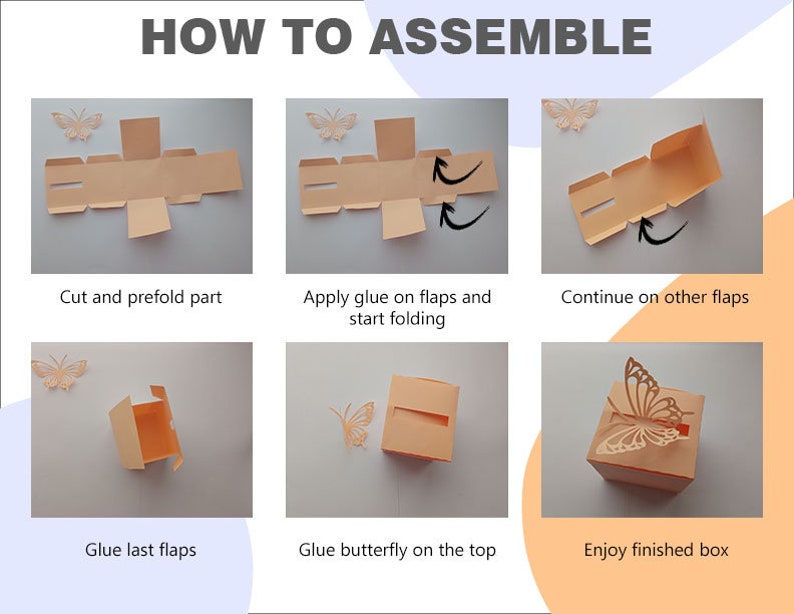 HOW TO ASSEMBLE

Cut and prefold part

Apply glue on flaps and start folding

Continue on other flaps

Glue last flaps

Glue butterfly on the top

Enjoy finished box