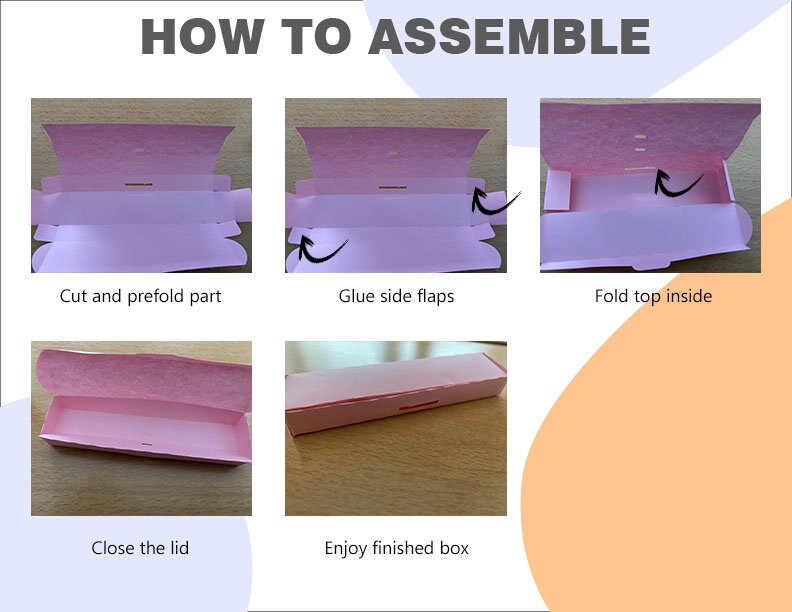 HOW TO ASSEMBLE

Cut and prefold part

Glue side flaps

Fold top inside

Close the lid

Enjoy finished box