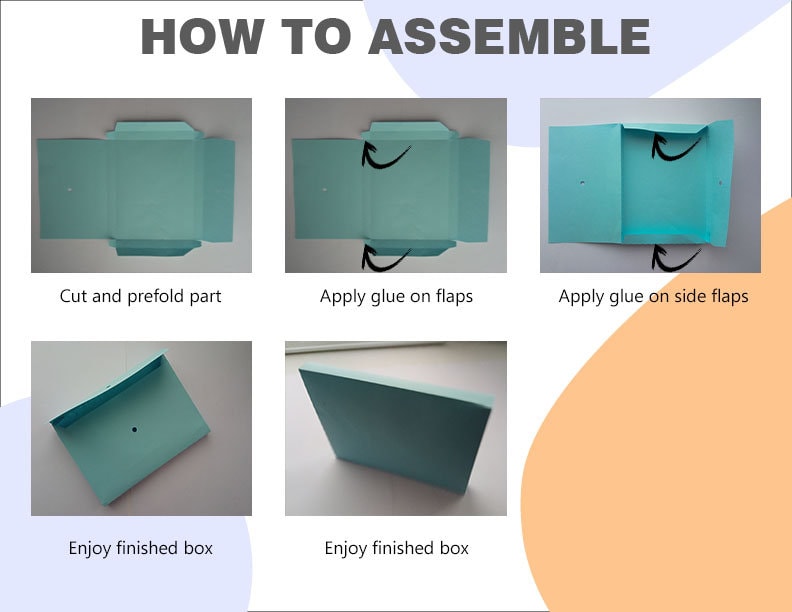 HOW TO ASSEMBLE

Cut and prefold part

Apply glue on flaps

Apply glue on side flaps

Enjoy finished box

Enjoy finished box