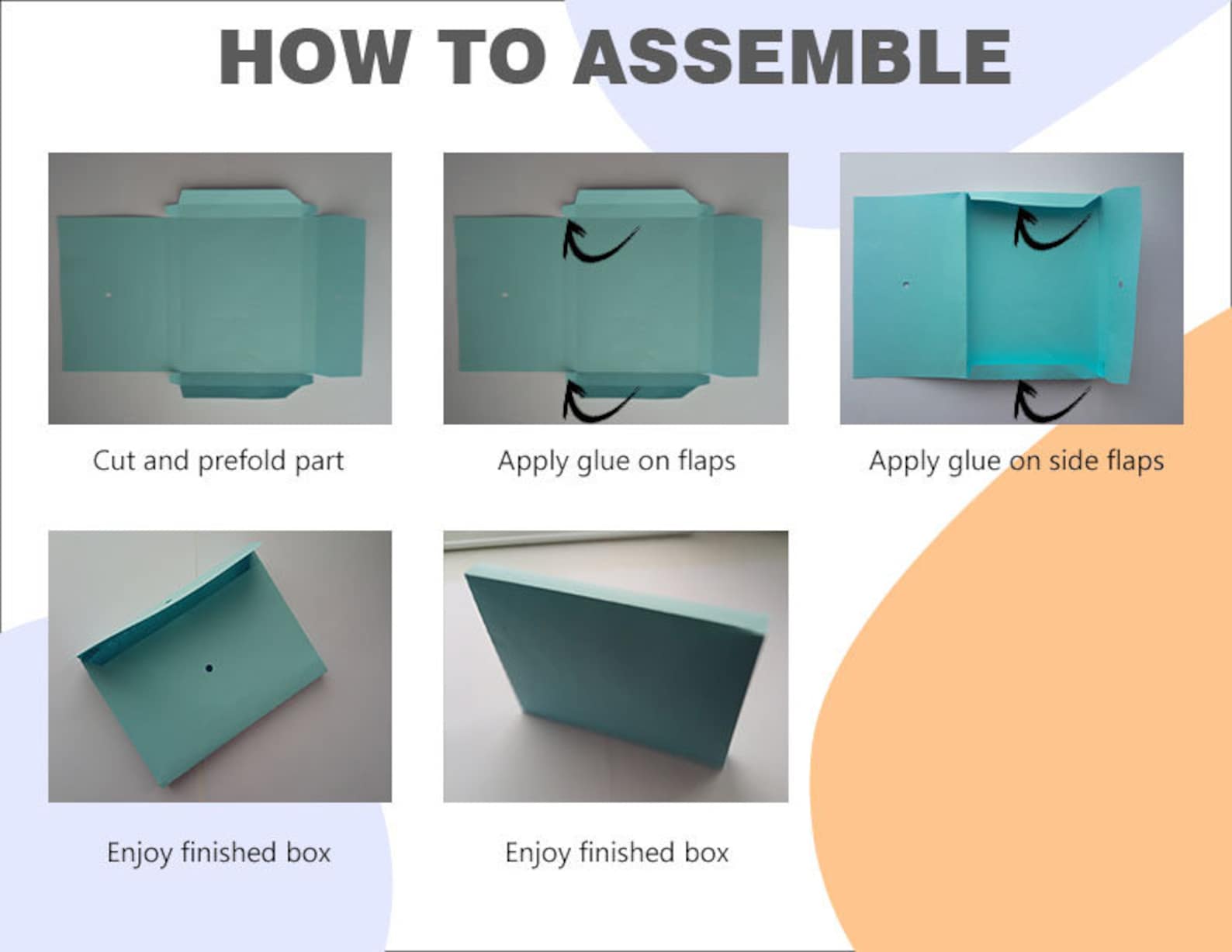 HOW TO ASSEMBLE

Cut and prefold part

Apply glue on flaps

Apply glue on side flaps

Enjoy finished box

Enjoy finished box