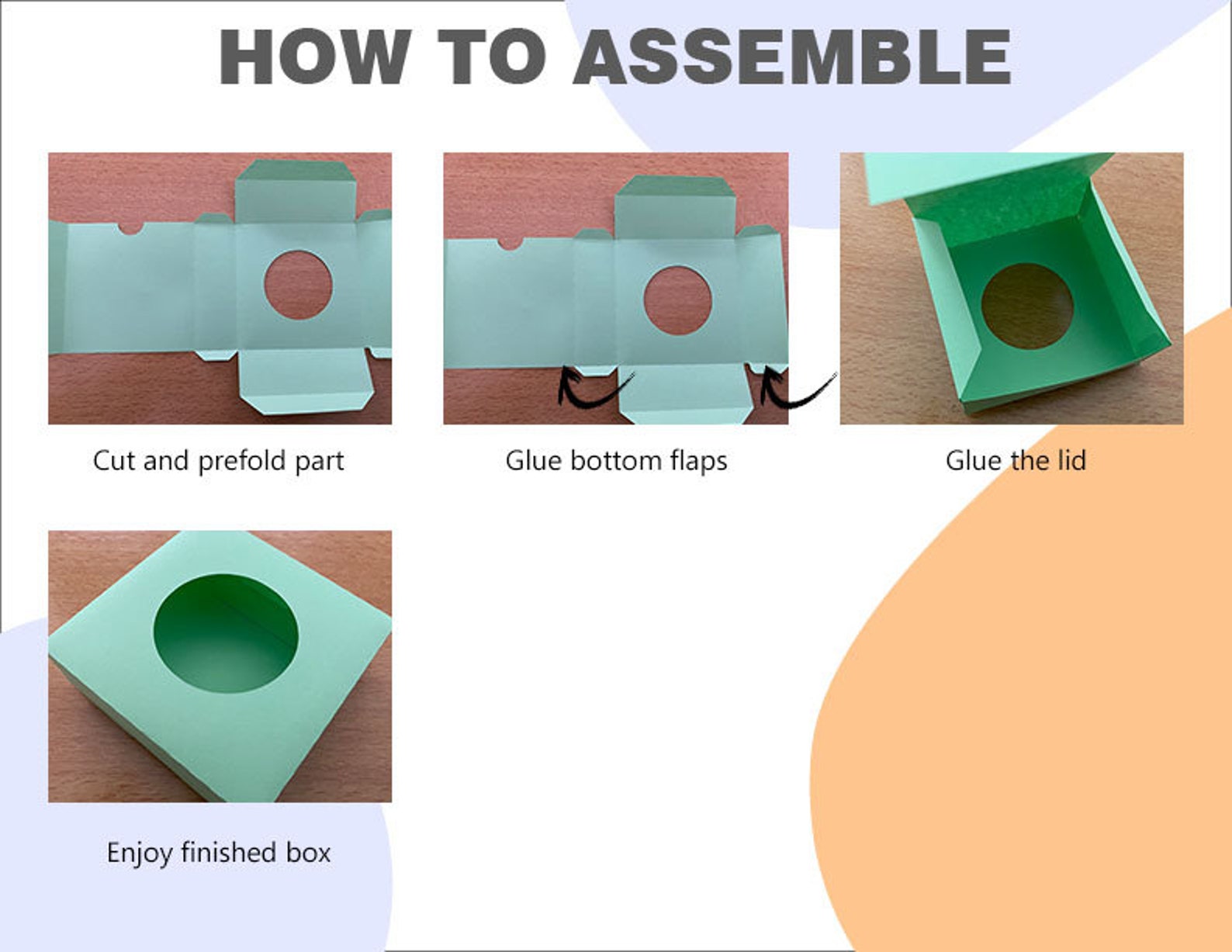 HOW TO ASSEMBLE

Cut and prefold part

Glue bottom flaps

Glue the lid

Enjoy finished box