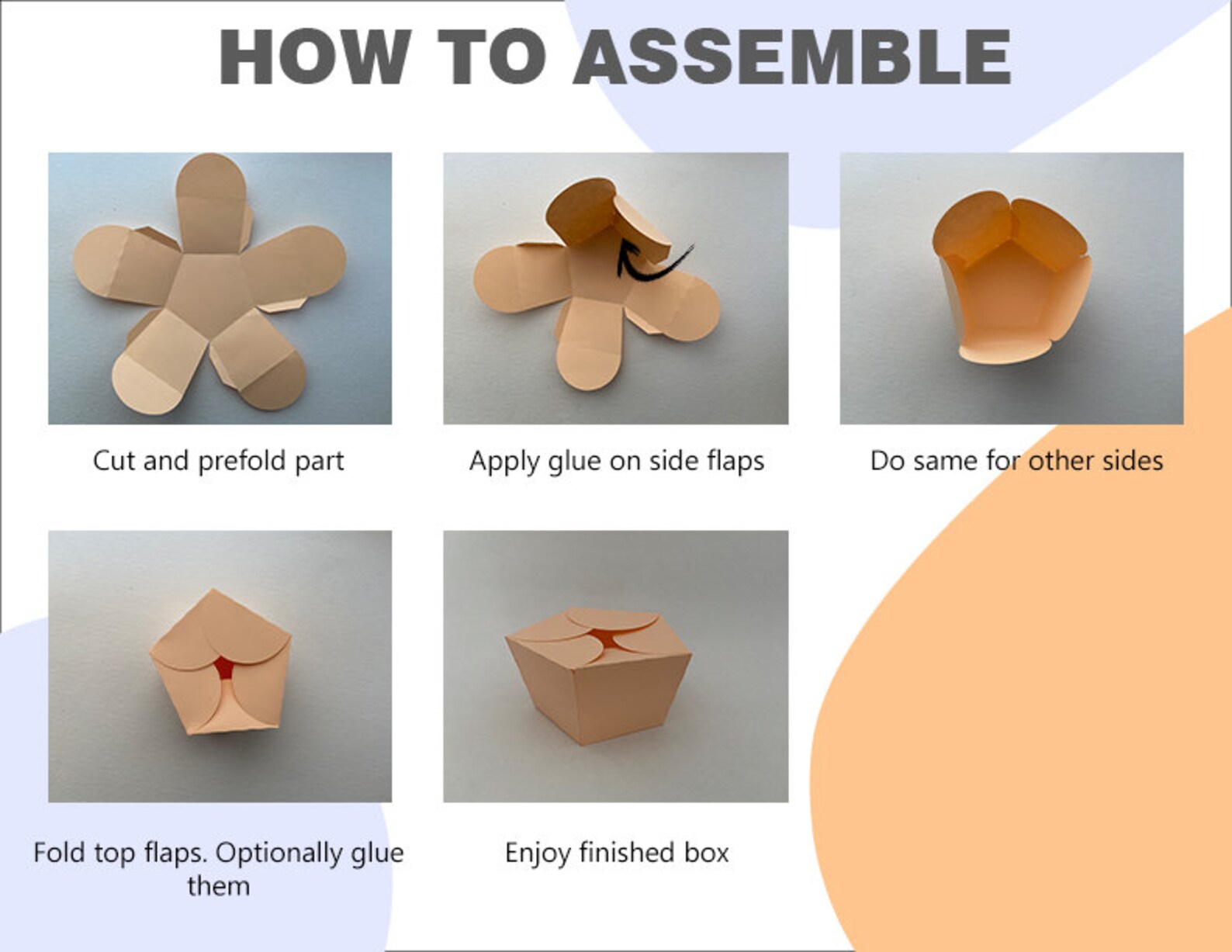 HOW TO ASSEMBLE

Cut and prefold part

Apply glue on side flaps

Do same for other sides

Fold top flaps. Optionally glue them

Enjoy finished box