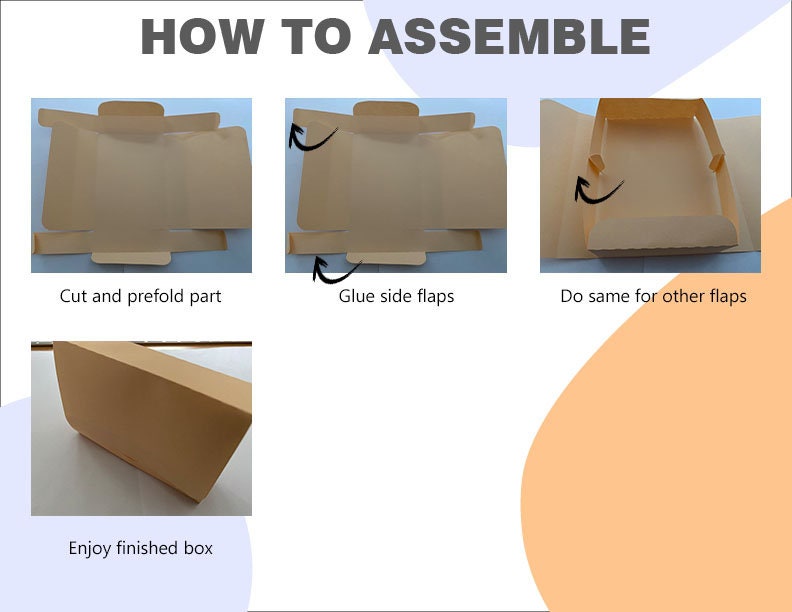 HOW TO ASSEMBLE

Cut and prefold part

Glue side flaps

Do same for other flaps

Enjoy finished box