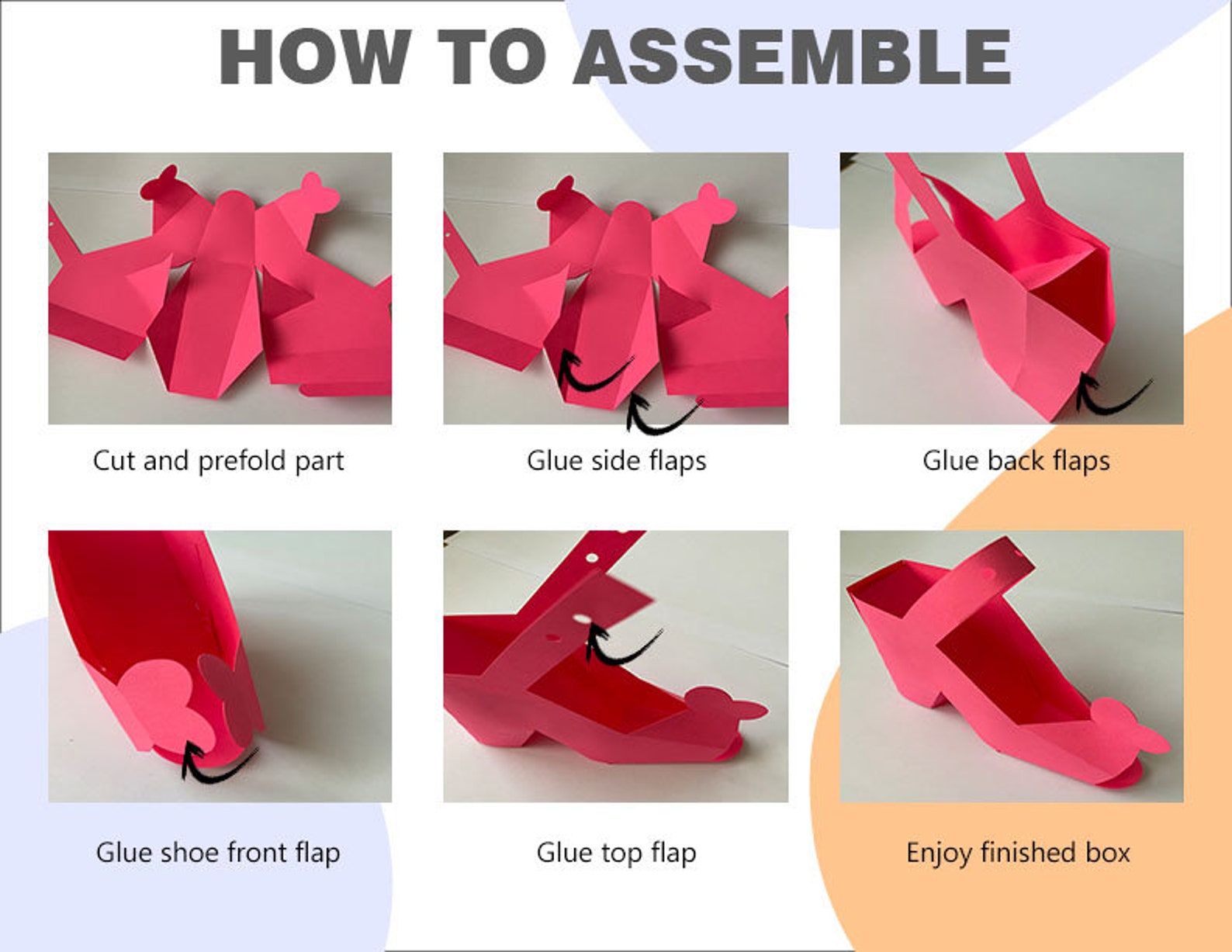 HOW TO ASSEMBLE

Cut and prefold part

Glue side flaps

Glue back flaps

Glue shoe front flap

Glue top flap

Enjoy finished box