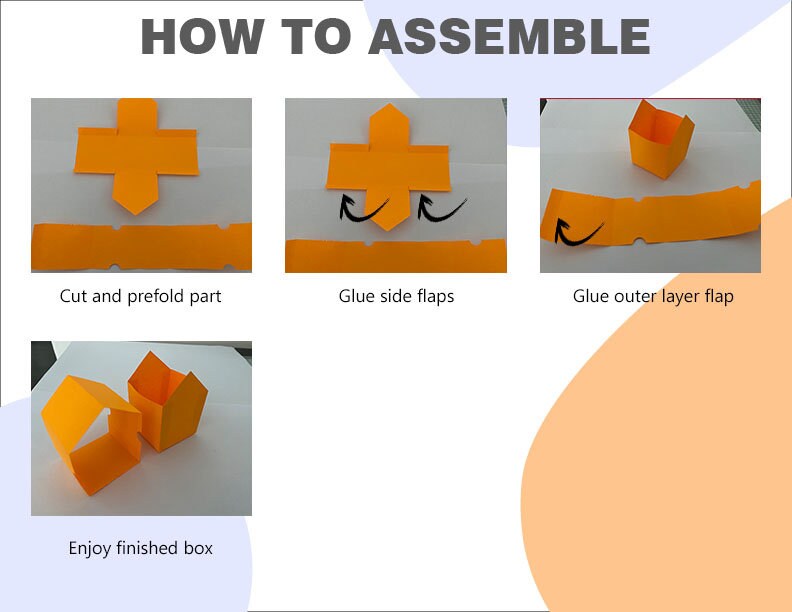 HOW TO ASSEMBLE

Cut and prefold part

Glue side flaps

Glue outer layer flap

Enjoy finished box