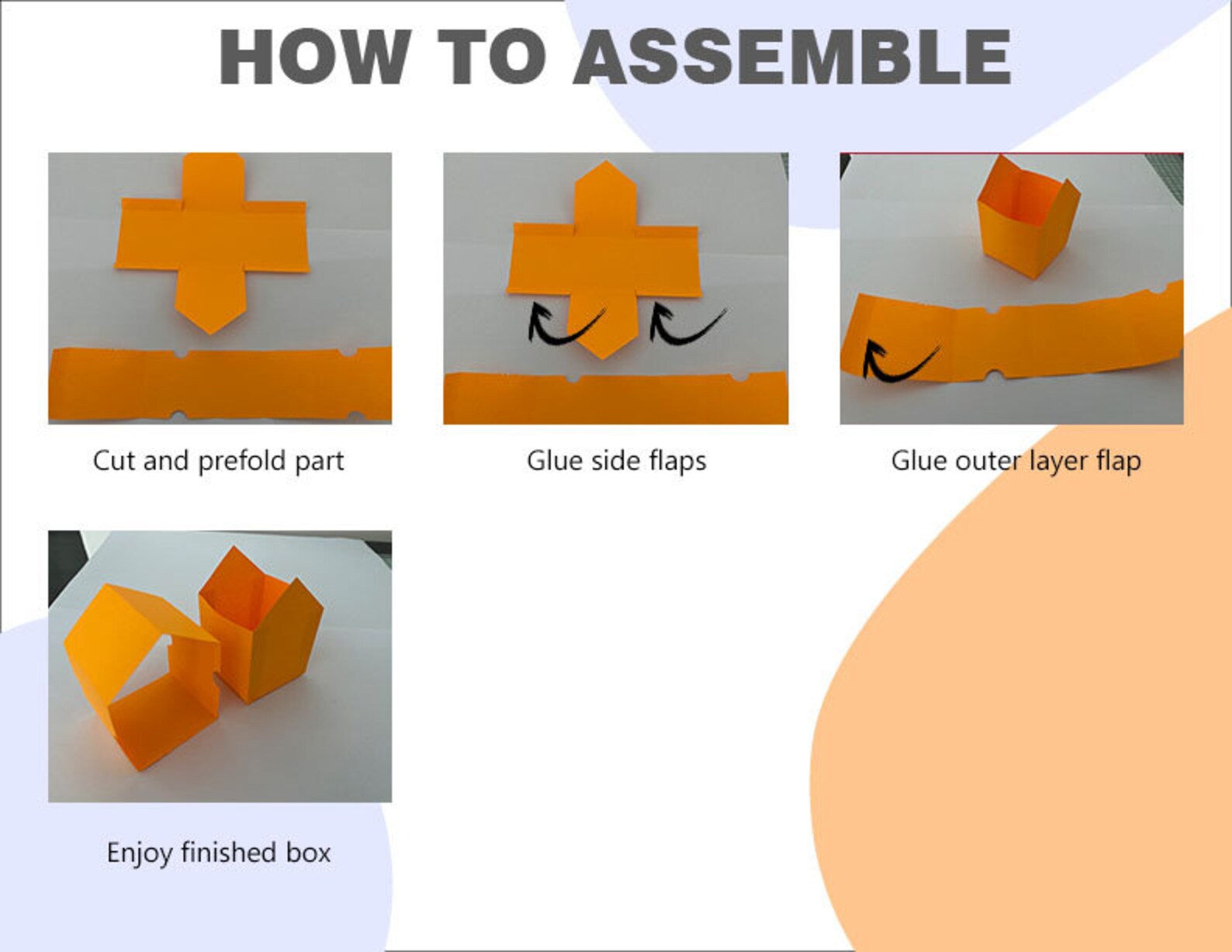 HOW TO ASSEMBLE

Cut and prefold part

Glue side flaps

Glue outer layer flap

Enjoy finished box