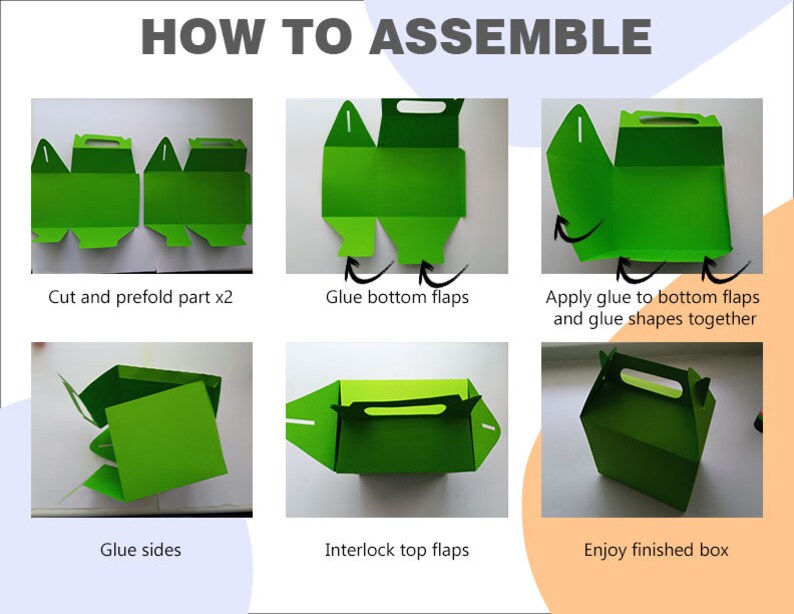 HOW TO ASSEMBLE

Cut and prefold part x2

Glue bottom flaps

Apply glue to bottom flaps and glue shapes together

Glue sides

Interlock top flaps

Enjoy finished box