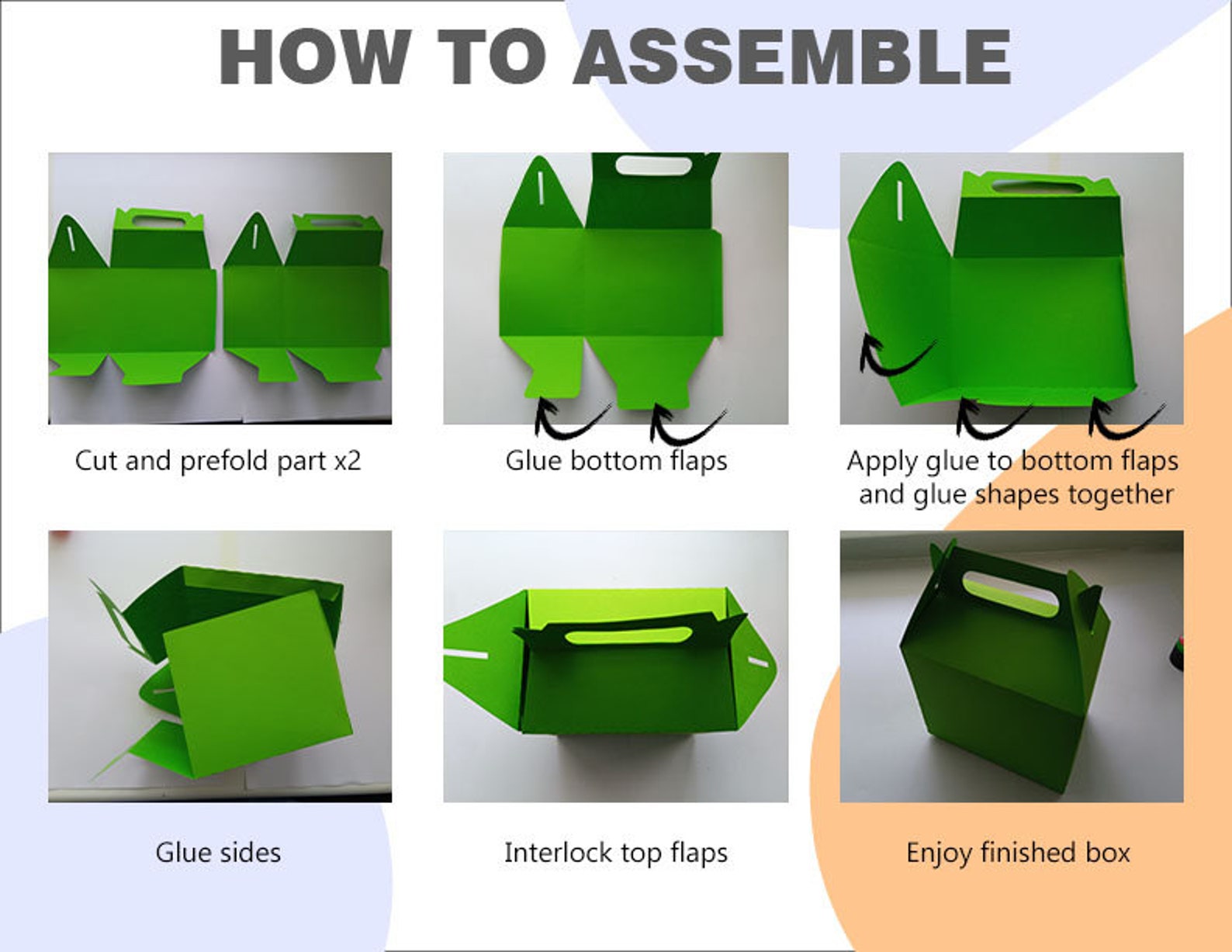 HOW TO ASSEMBLE

Cut and prefold part x2

Glue bottom flaps

Apply glue to bottom flaps and glue shapes together

Glue sides

Interlock top flaps

Enjoy finished box