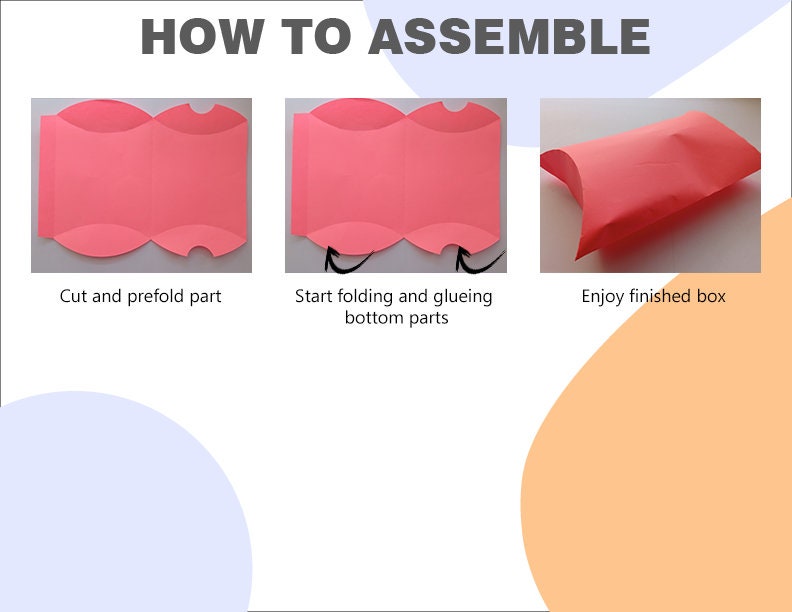 HOW TO ASSEMBLE

Cut and prefold part

Start folding and glueing bottom parts

Enjoy finished box