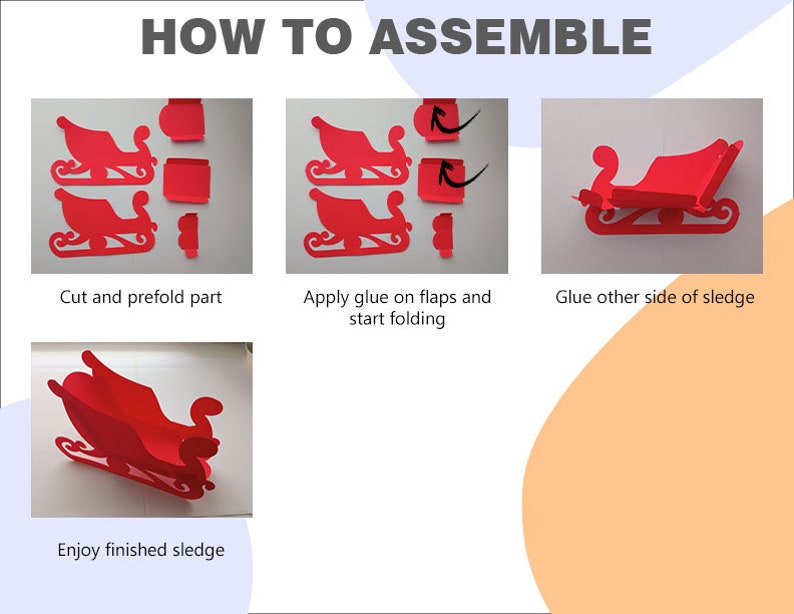 HOW TO ASSEMBLE

Cut and prefold part

Apply glue on flaps and start folding

Glue other side of sledge

Enjoy finished sledge