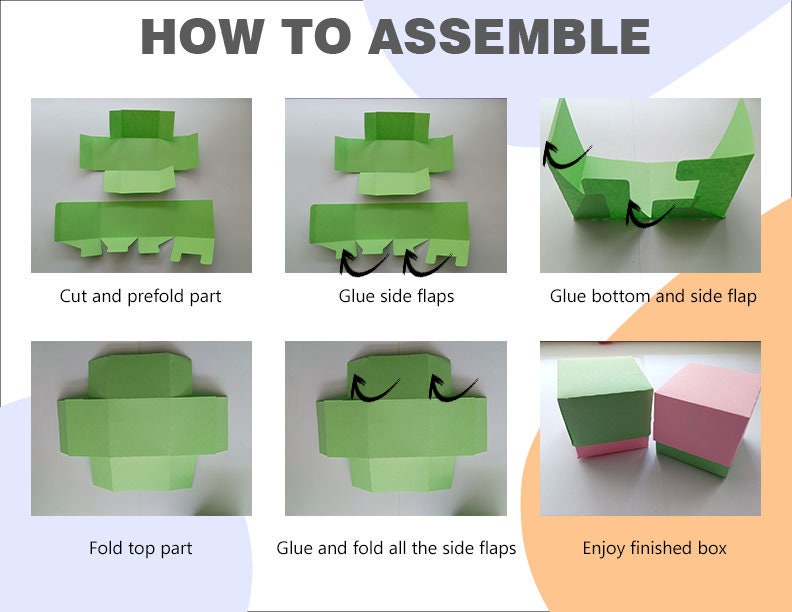 HOW TO ASSEMBLE

Cut and prefold part

Glue side flaps

Glue bottom and side flap

Fold top part

Glue and fold all the side flaps

Enjoy finished box