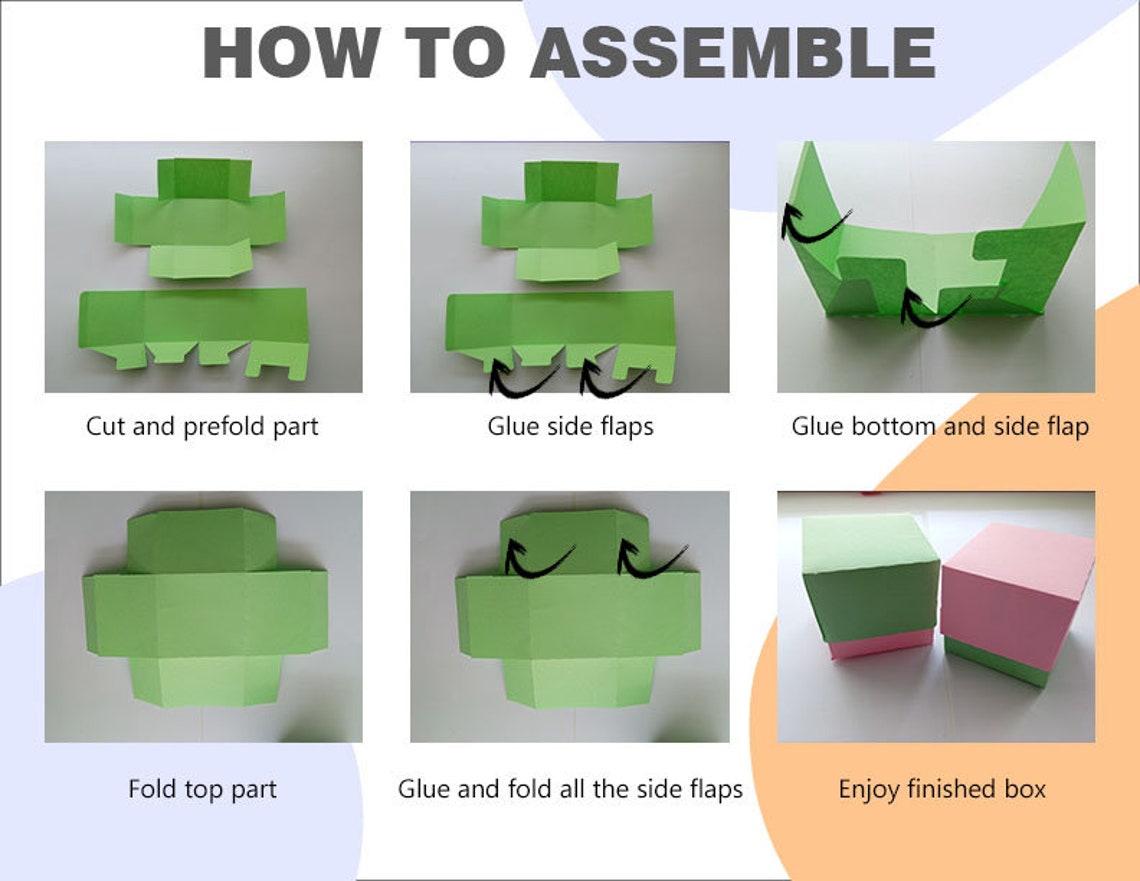 HOW TO ASSEMBLE

Cut and prefold part

Glue side flaps

Glue bottom and side flap

Fold top part

Glue and fold all the side flaps

Enjoy finished box