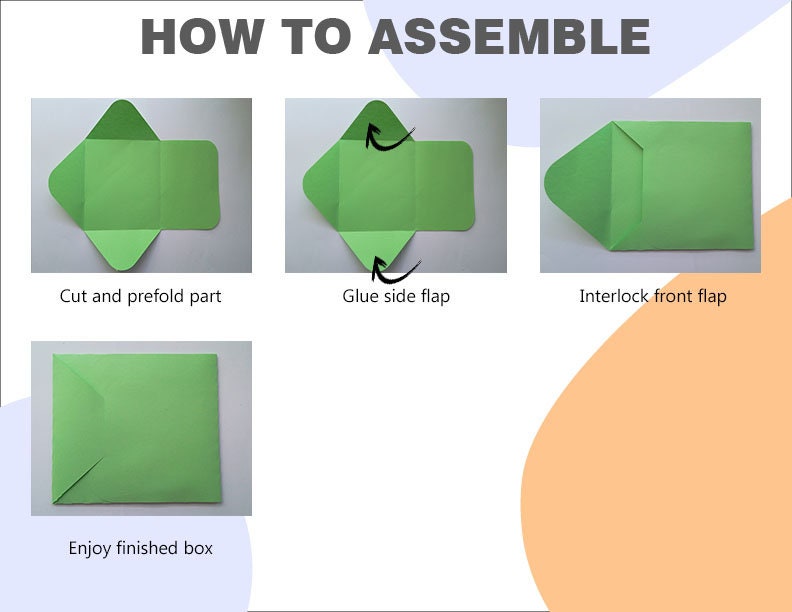 HOW TO ASSEMBLE

Cut and prefold part

Glue side flap

Interlock front flap

Enjoy finished box