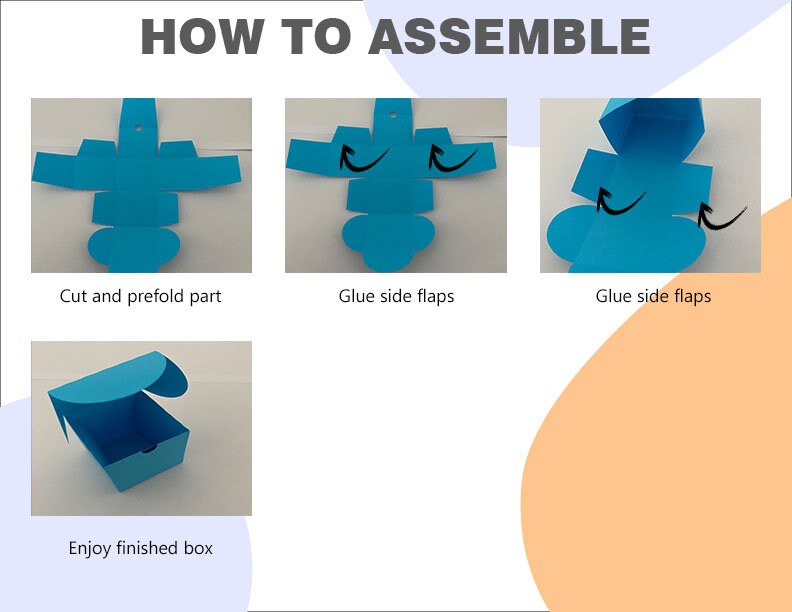 HOW TO ASSEMBLE

Cut and prefold part

Glue side flaps

Glue side flaps

Enjoy finished box