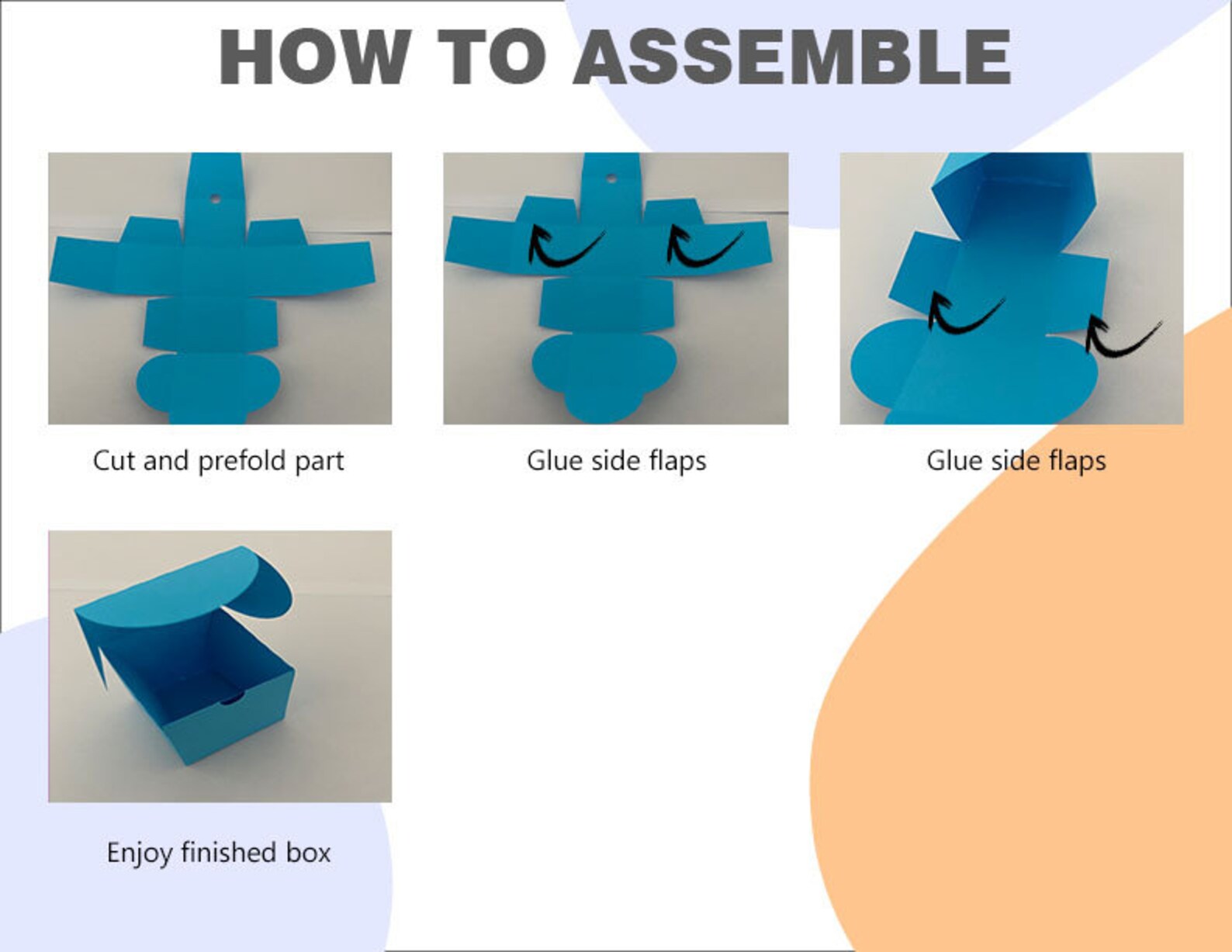 HOW TO ASSEMBLE

Cut and prefold part

Glue side flaps

Glue side flaps

Enjoy finished box