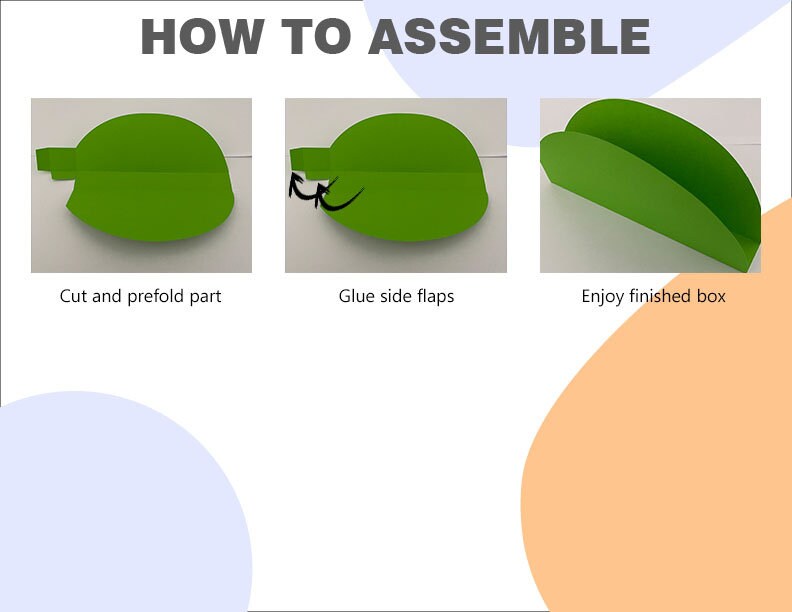 HOW TO ASSEMBLE

Cut and prefold part

Glue side flaps

Enjoy finished box