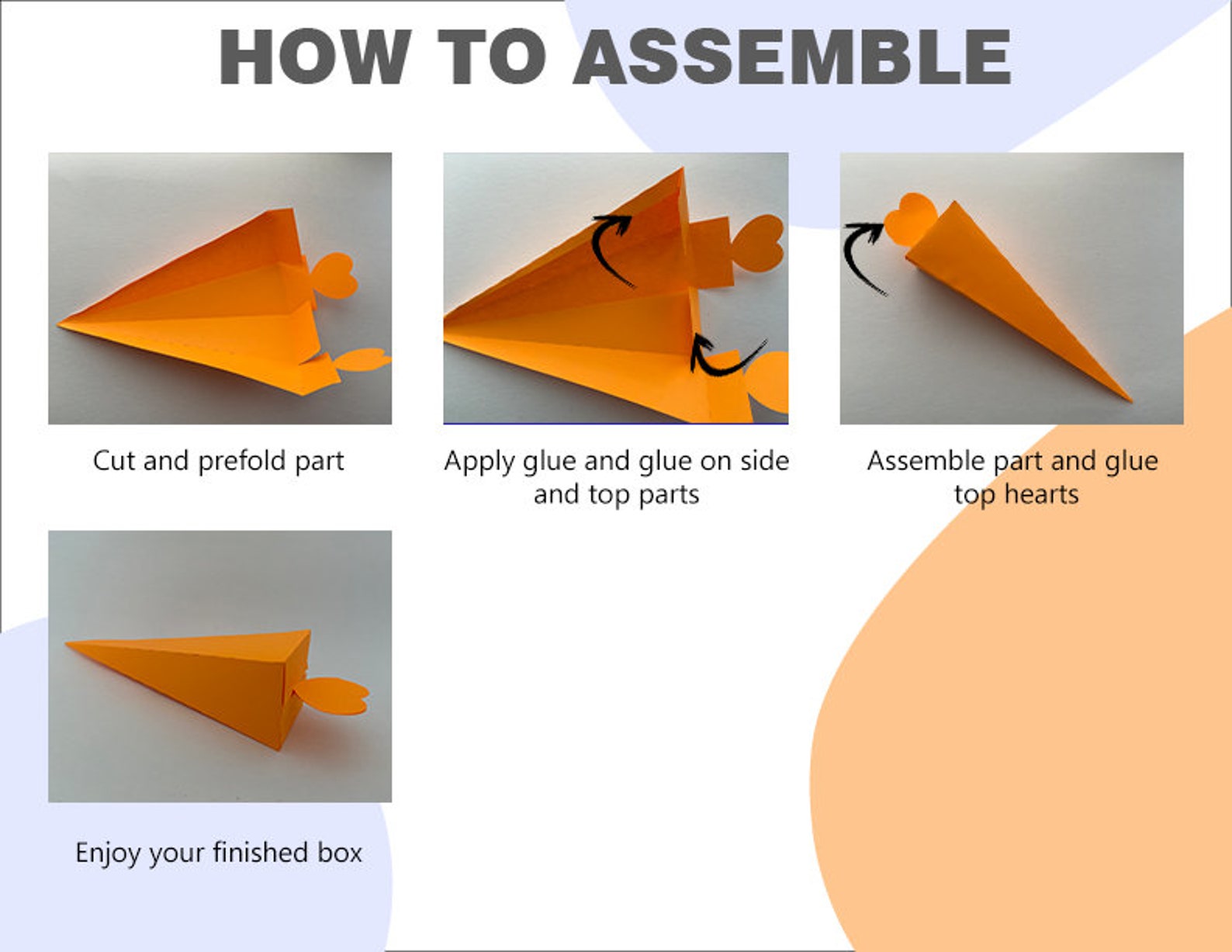 HOW TO ASSEMBLE

Cut and prefold part

Apply glue and glue on side and top parts

Assemble part and glue top hearts

Enjoy your finished box