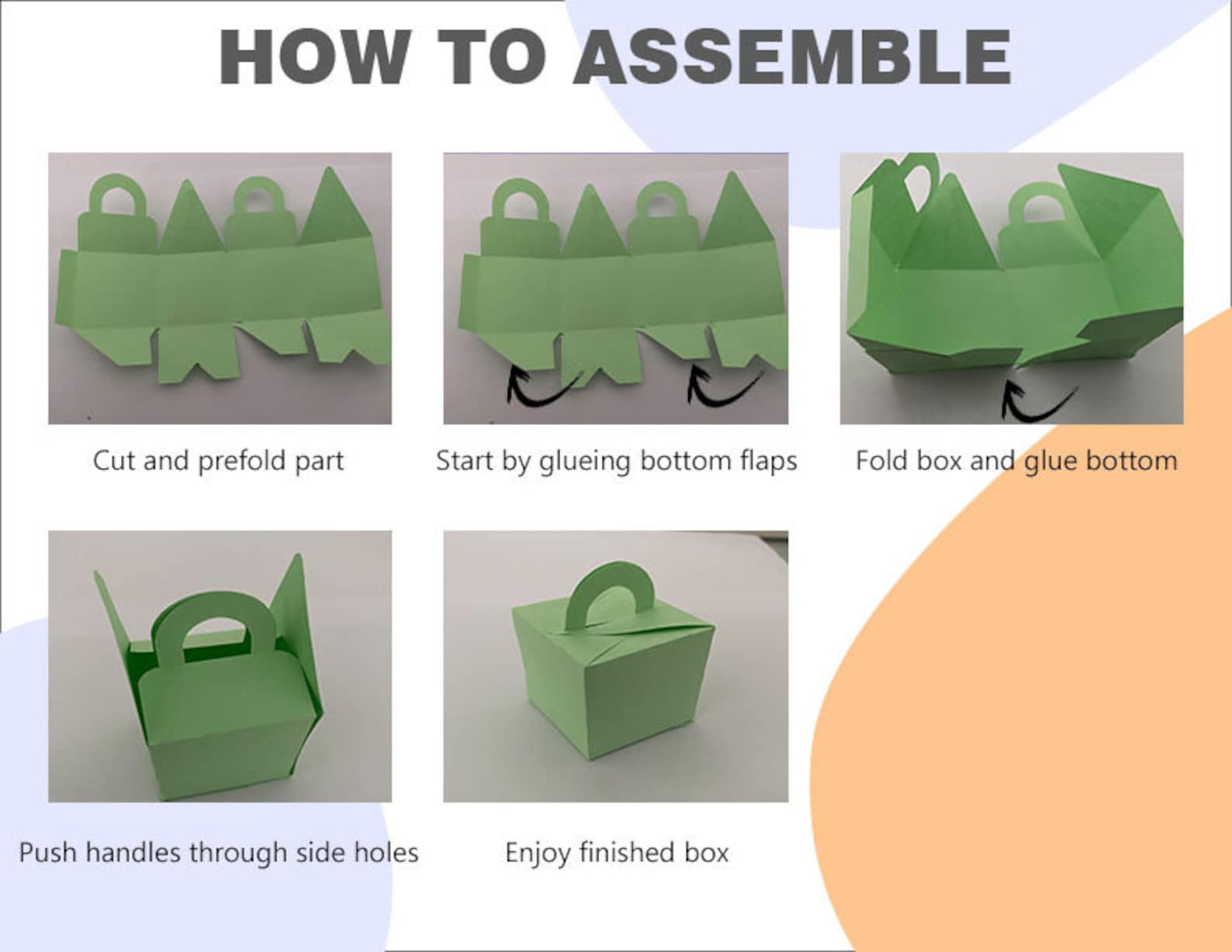 HOW TO ASSEMBLE

Cut and prefold part

Start by glueing bottom flaps

Fold box and glue bottom

Push handles through side holes

Enjoy finished box