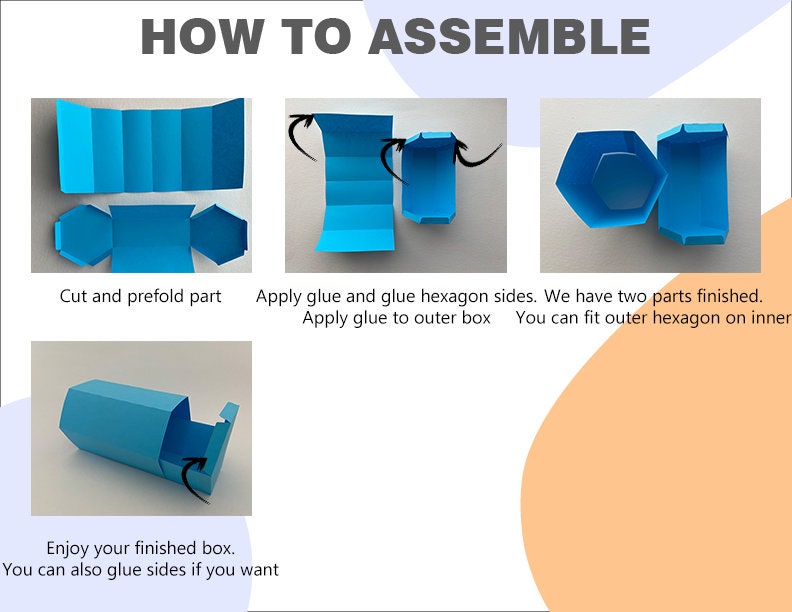 HOW TO ASSEMBLE

Cut and prefold part

Apply glue and glue hexagon sides.
Apply glue to outer box

We have two parts finished.
You can fit outer hexagon on inner

Enjoy your finished box.
You can also glue sides if you want