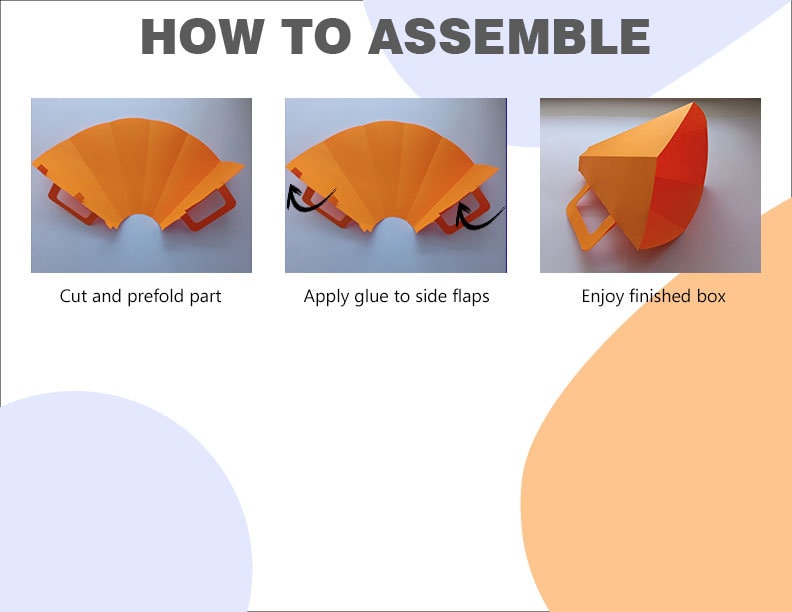 HOW TO ASSEMBLE

Cut and prefold part

Apply glue to side flaps

Enjoy finished box