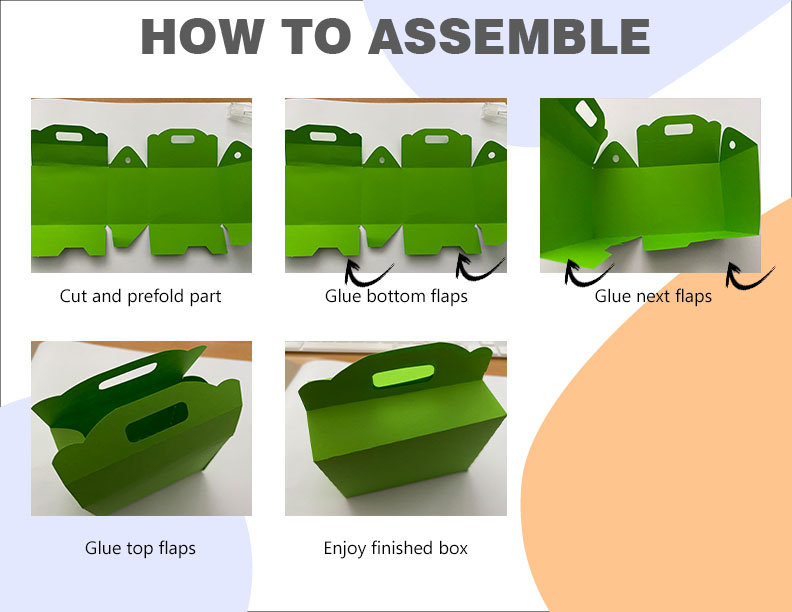 HOW TO ASSEMBLE

Cut and prefold part

Glue bottom flaps

Glue next flaps

Glue top flaps

Enjoy finished box