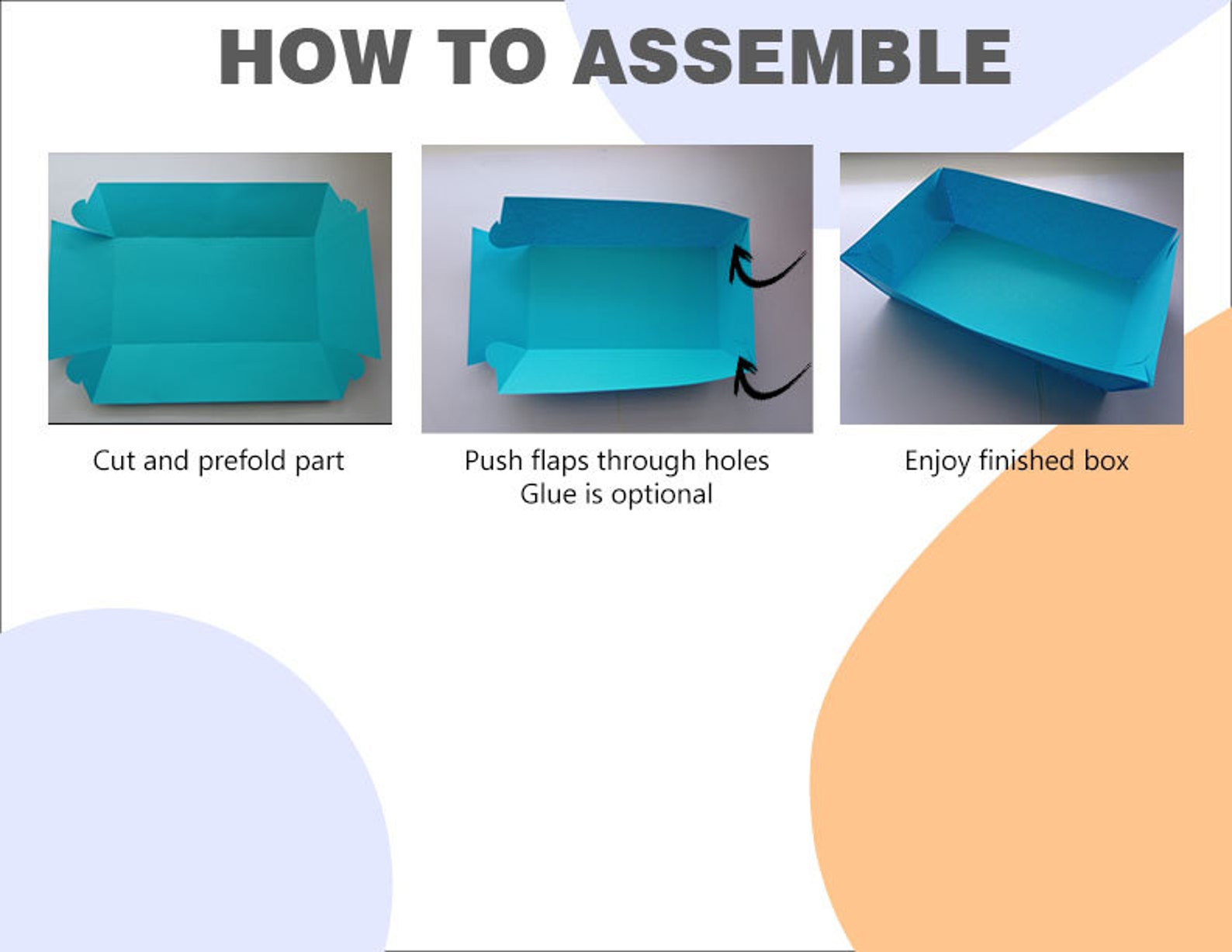 HOW TO ASSEMBLE

Cut and prefold part

Push flaps through holes
Glue is optional

Enjoy finished box