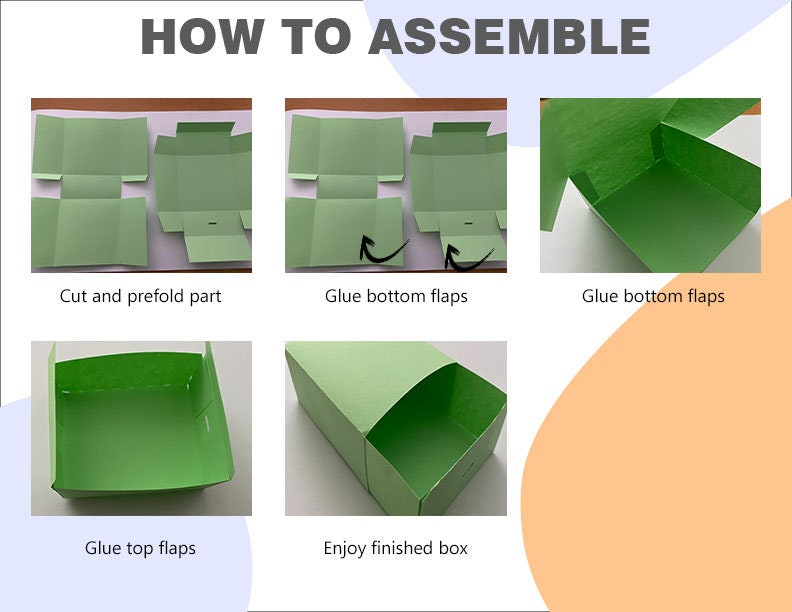 HOW TO ASSEMBLE

Cut and prefold part

Glue bottom flaps

Glue bottom flaps

Glue top flaps

Enjoy finished box