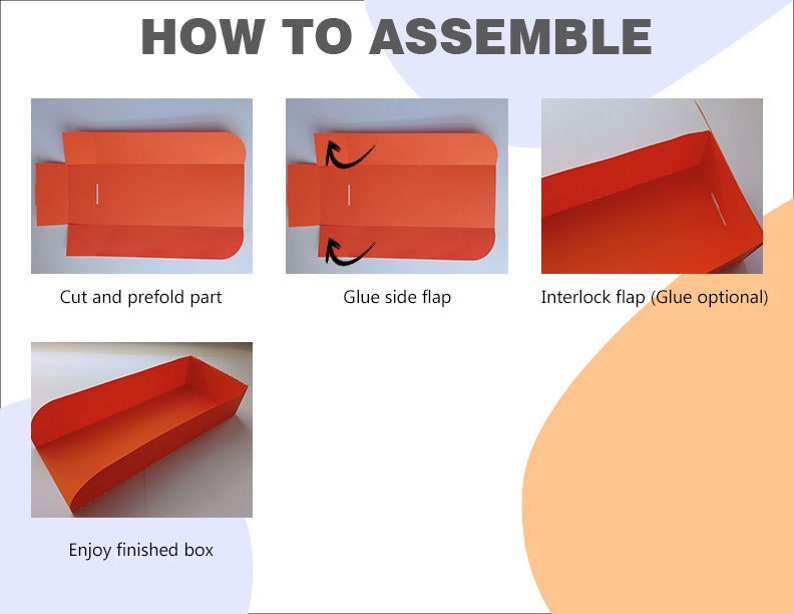 HOW TO ASSEMBLE

Cut and prefold part

Glue side flap

Interlock flap (Glue optional)

Enjoy finished box