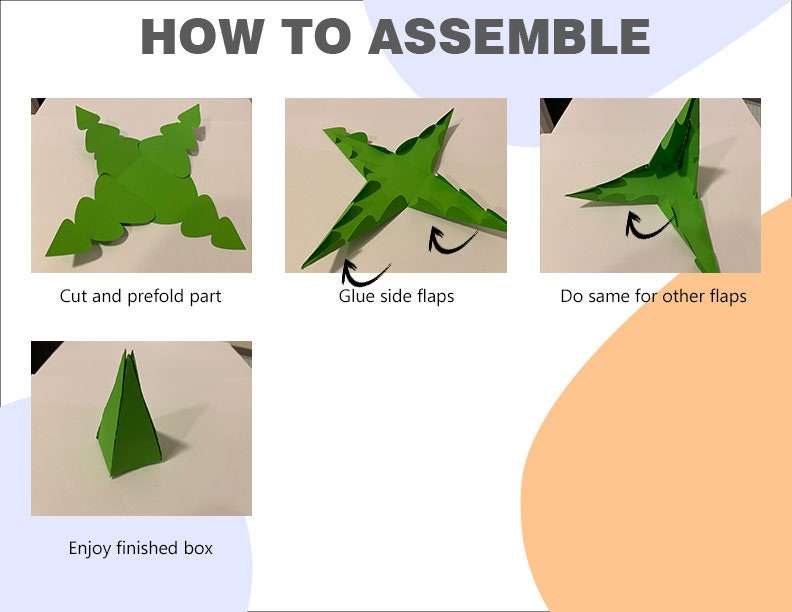 HOW TO ASSEMBLE

Cut and prefold part

Glue side flaps

Do same for other flaps

Enjoy finished box