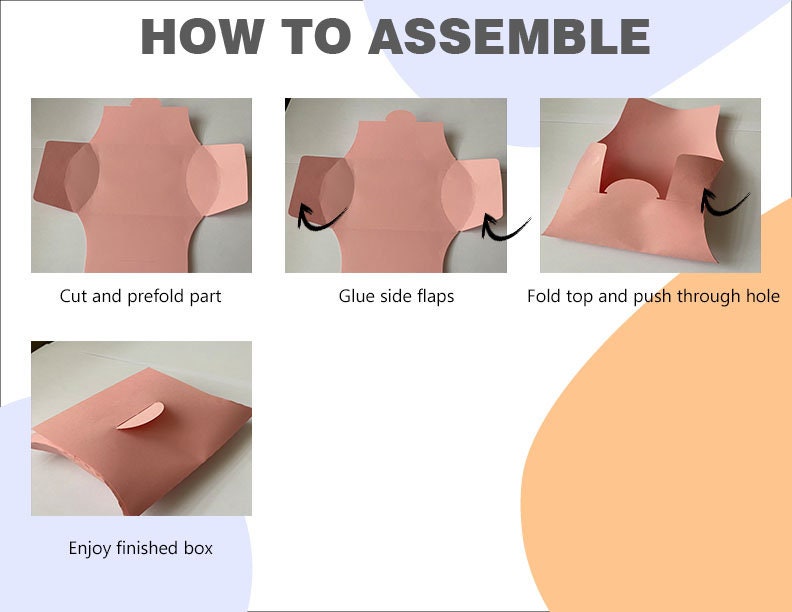 HOW TO ASSEMBLE

Cut and prefold part

Glue side flaps

Fold top and push through hole

Enjoy finished box