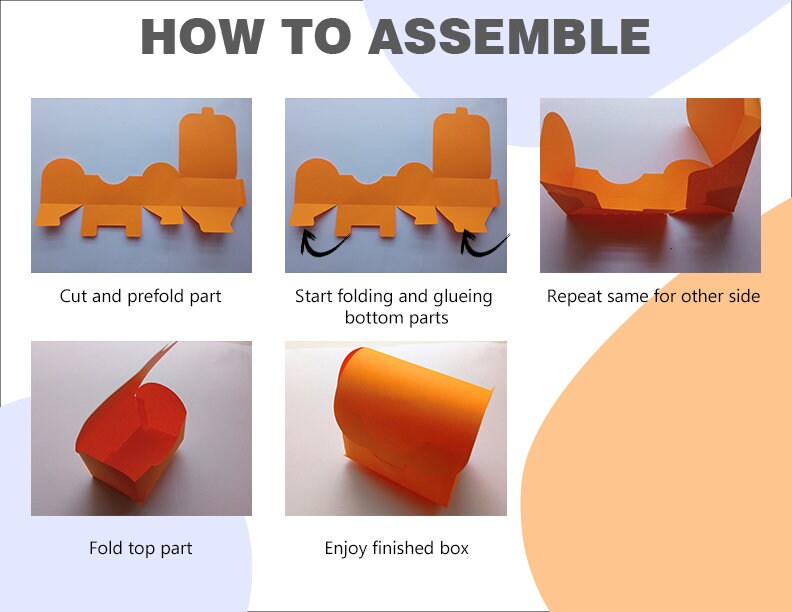 HOW TO ASSEMBLE

Cut and prefold part

Start folding and glueing bottom parts

Repeat same for other side

Fold top part

Enjoy finished box