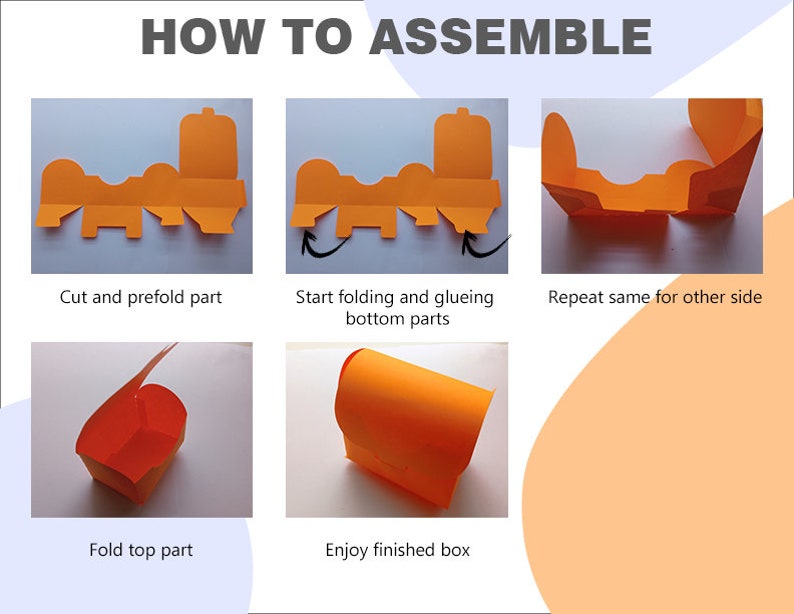 HOW TO ASSEMBLE

Cut and prefold part

Start folding and glueing bottom parts

Repeat same for other side

Fold top part

Enjoy finished box