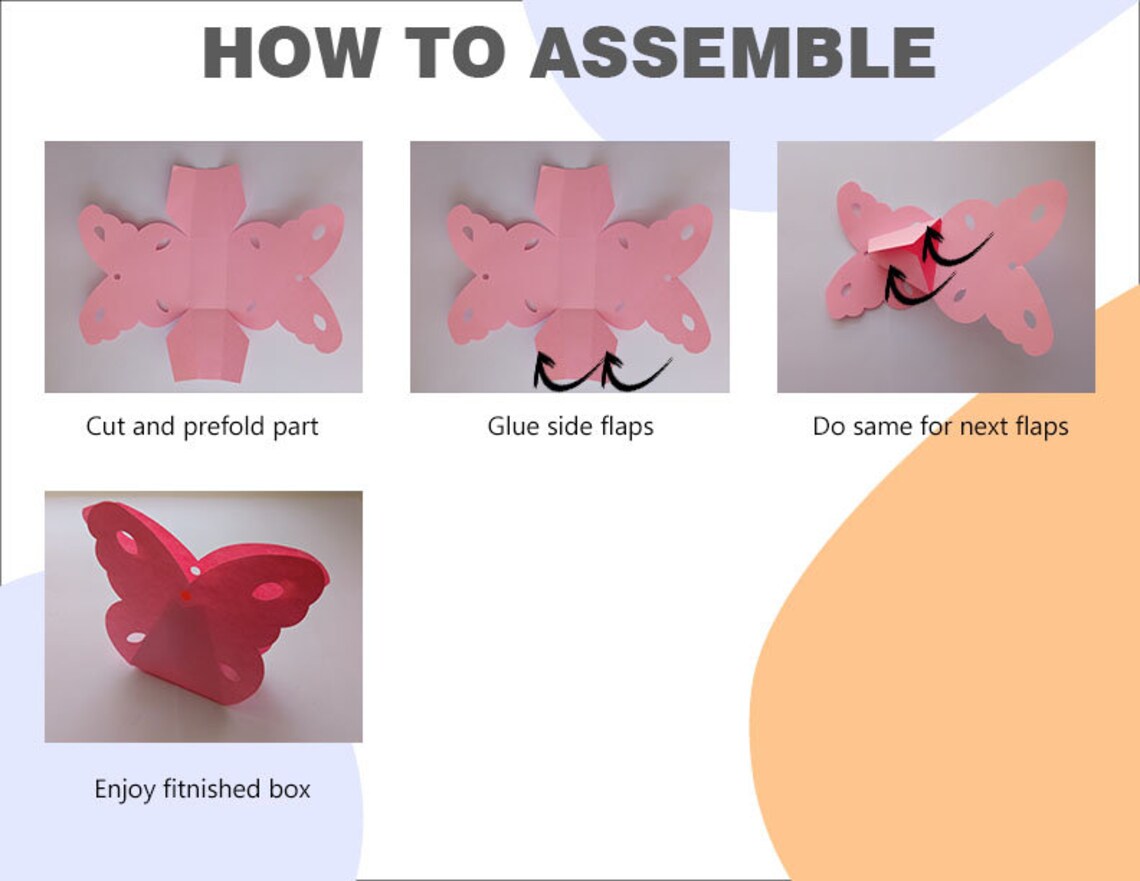 HOW TO ASSEMBLE

Cut and prefold part

Glue side flaps

Do same for next flaps

Enjoy fitnished box