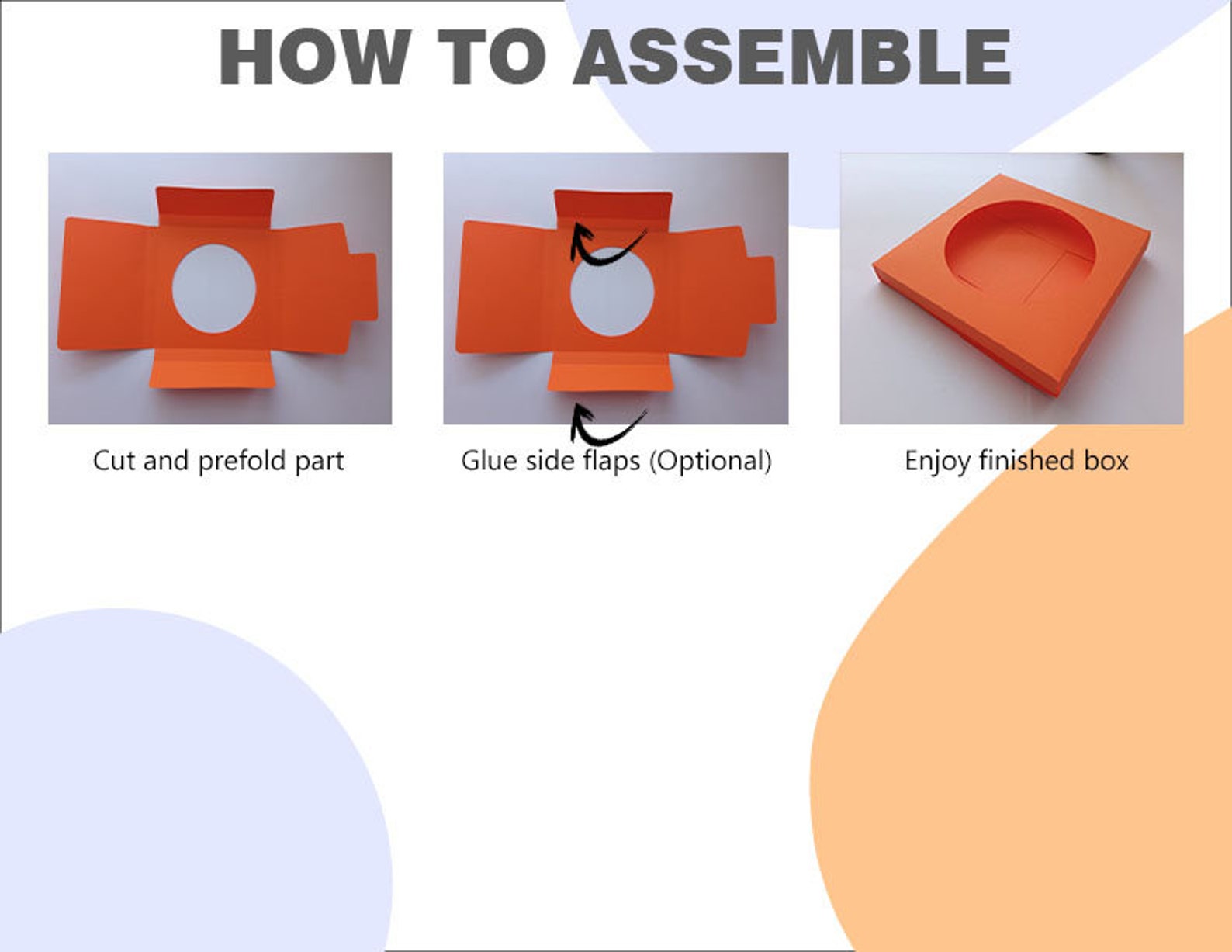 HOW TO ASSEMBLE

Cut and prefold part

Glue side flaps (Optional)

Enjoy finished box