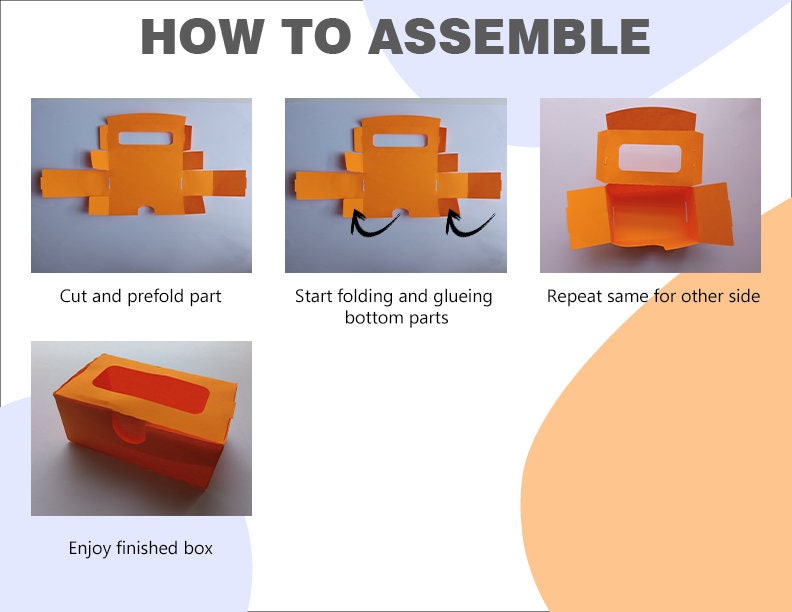 HOW TO ASSEMBLE

Cut and prefold part

Start folding and glueing bottom parts

Repeat same for other side

Enjoy finished box